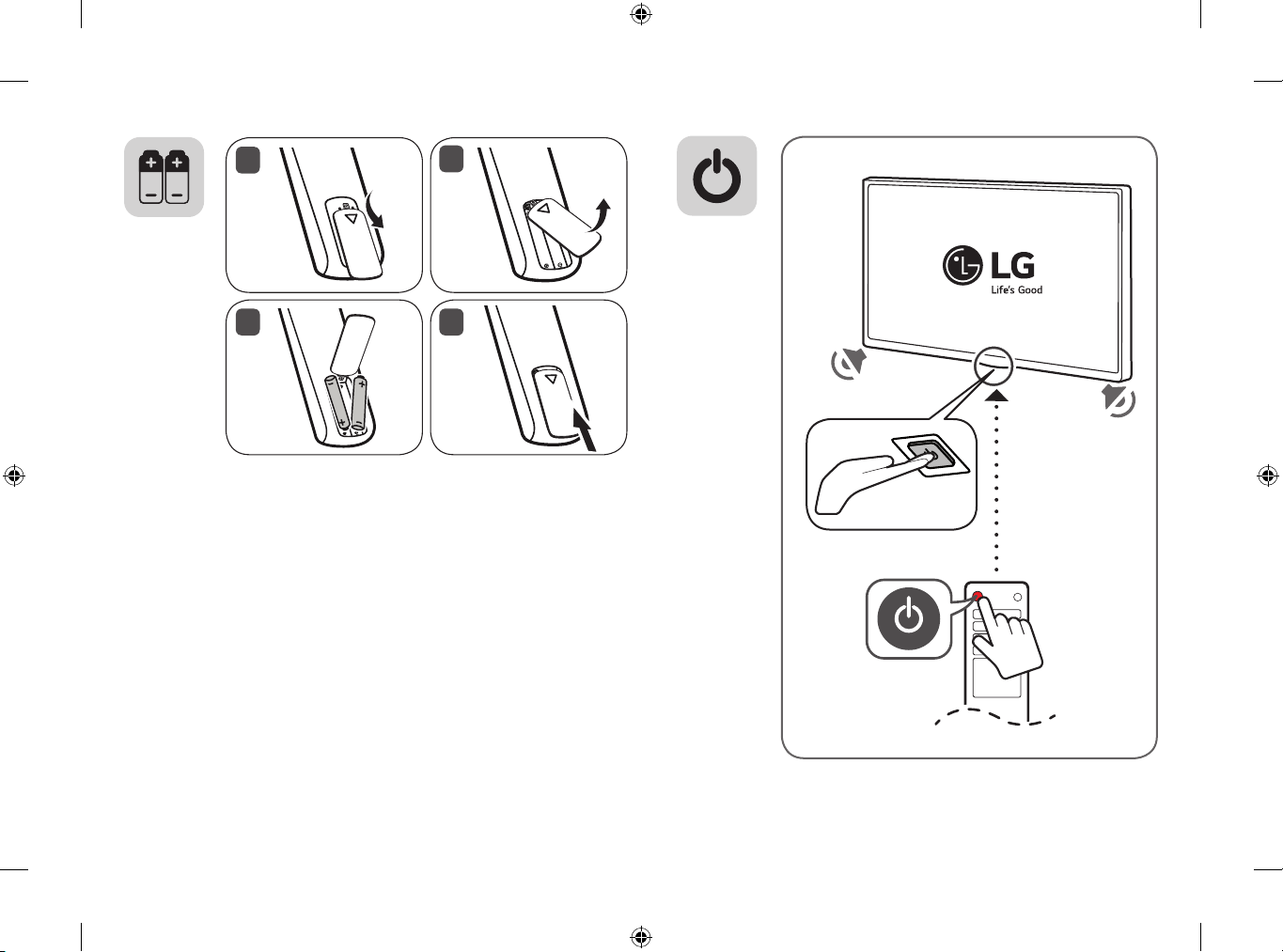 LG
Life's Good