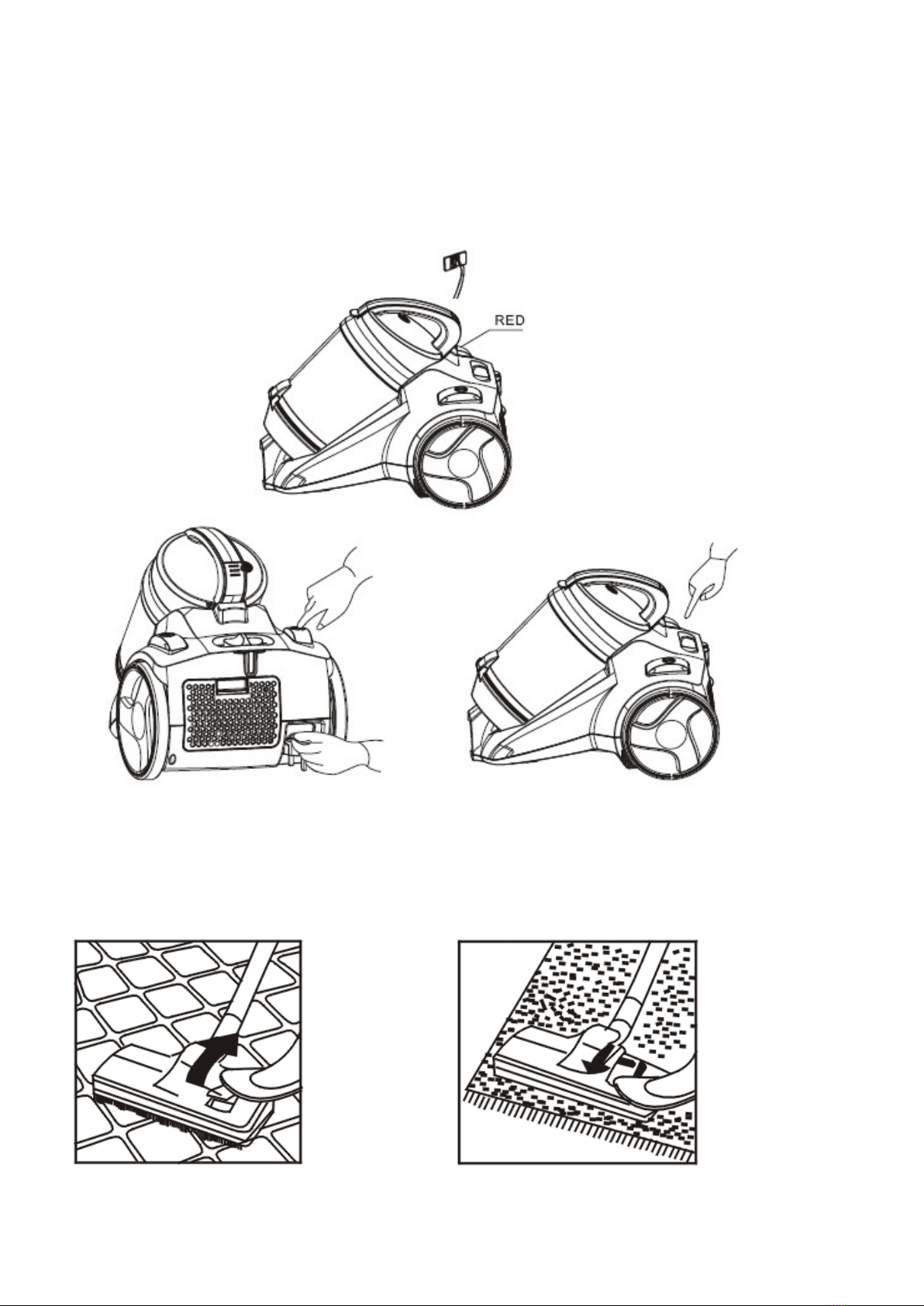 RED