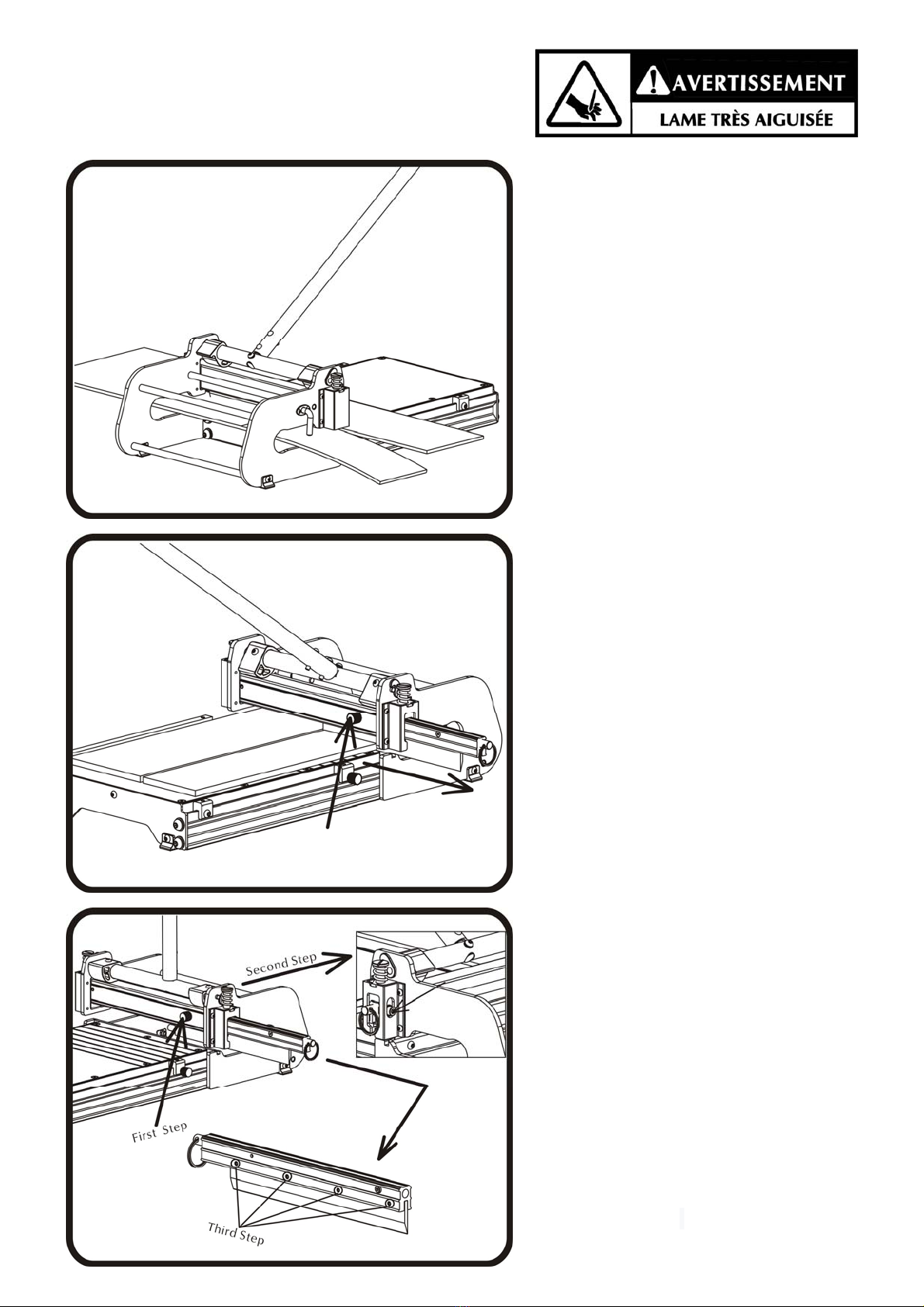 AVERTISSEMENT
LAME TRÈS AIGUISÉE

Second Step
First Step
Third Step