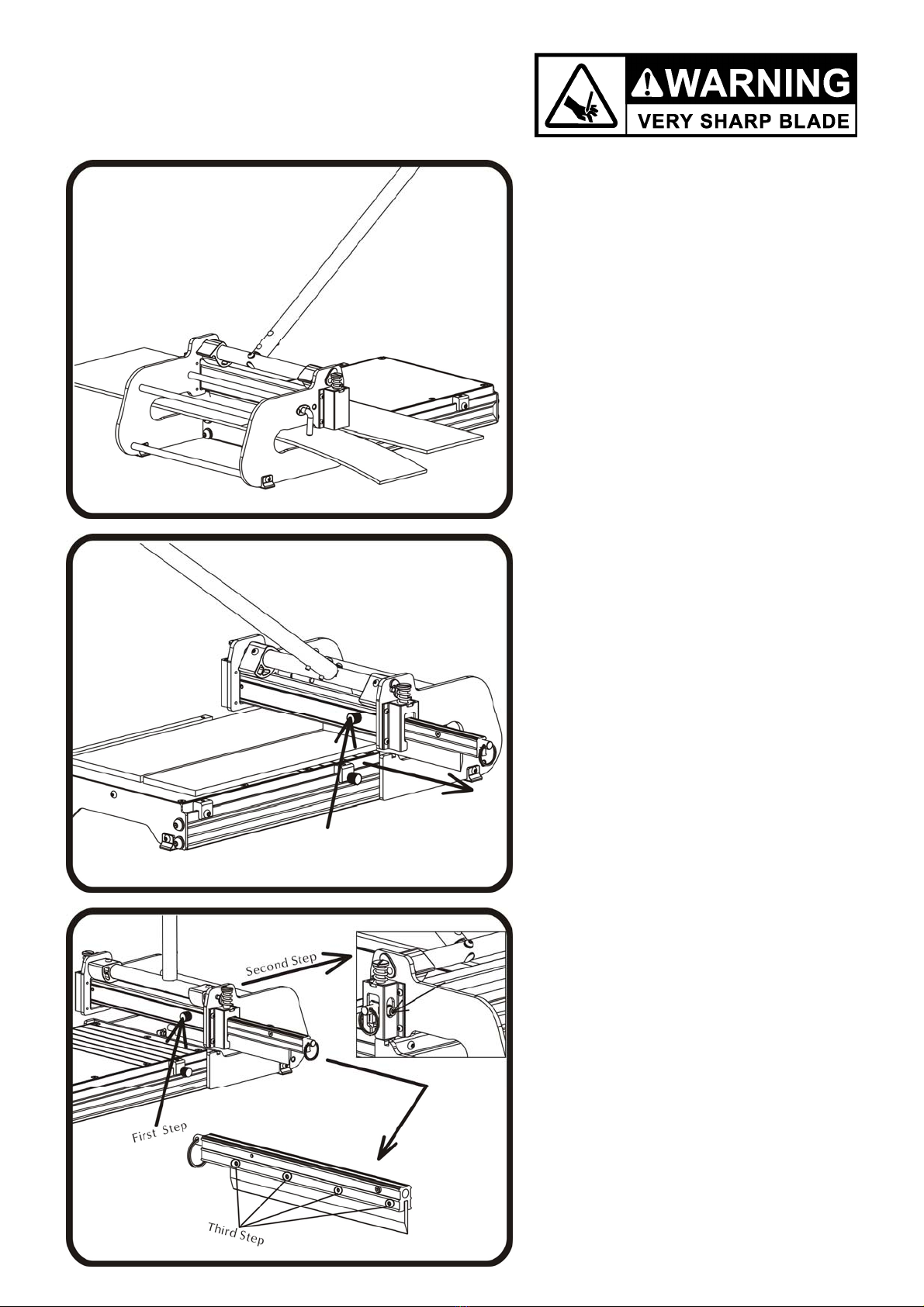 WARNING
VERY SHARP BLADE

Second Step

First Step

Third Step