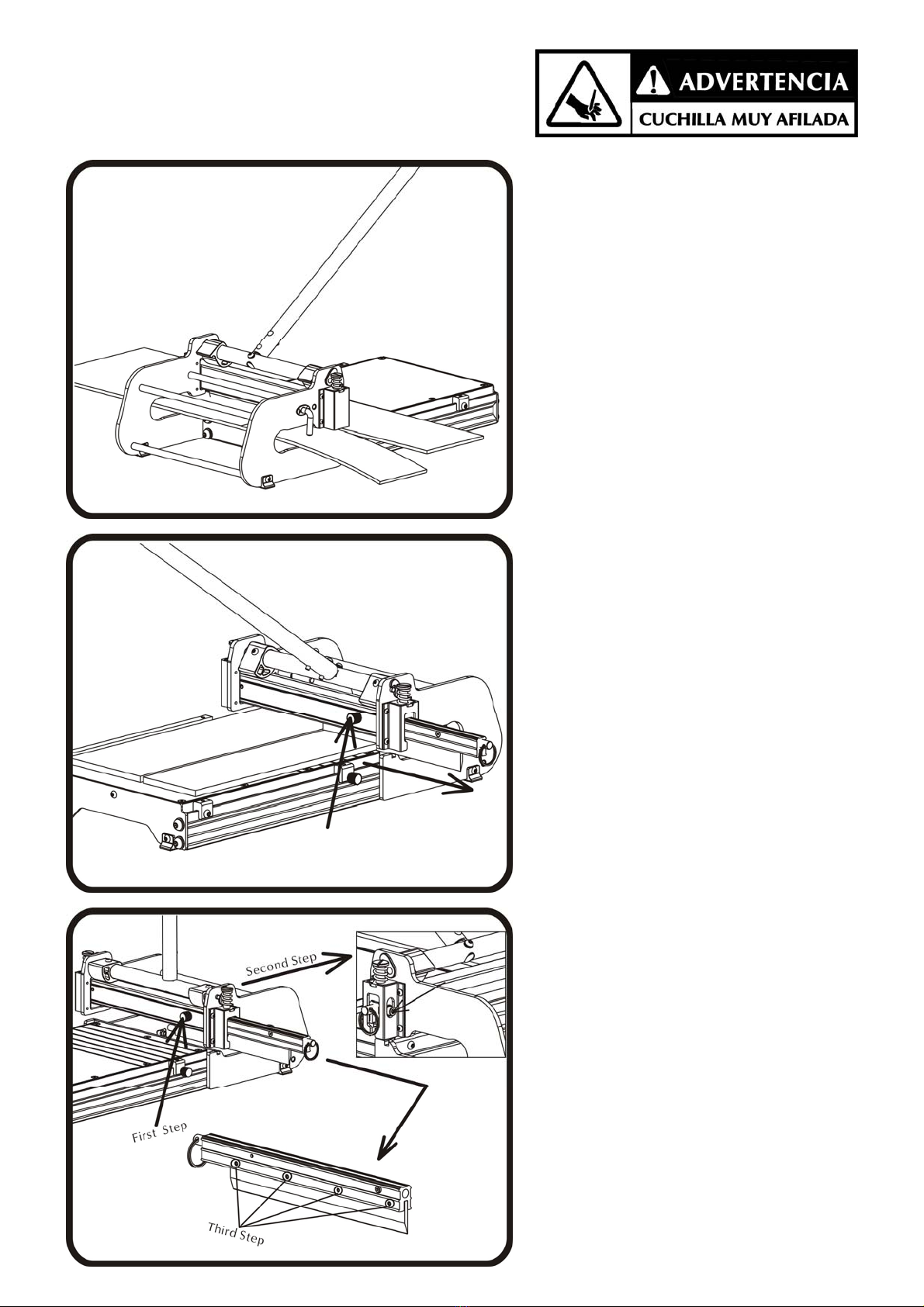 ADVERTENCIA
CUCHILLA MUY AFILADA

Second Step

First Step

Third Step