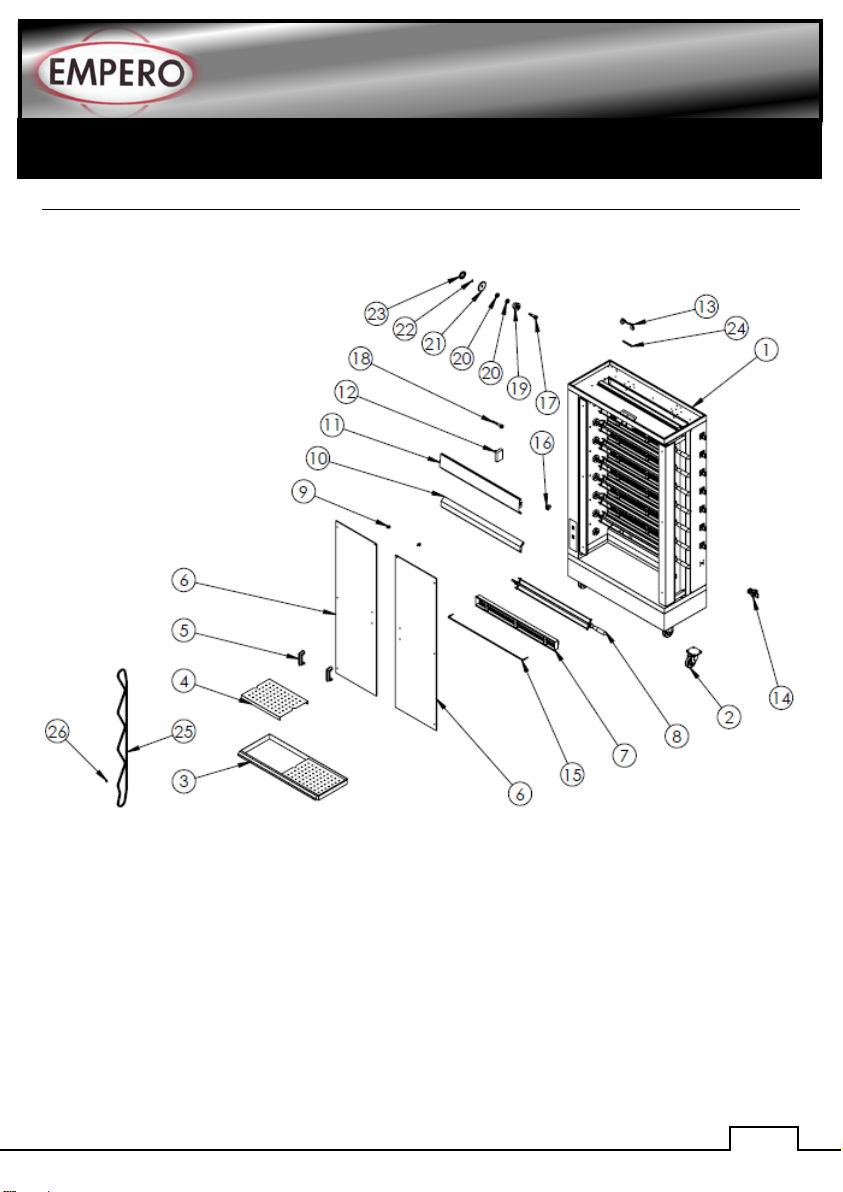 EMPERO

23
22
21
20
20
19
17
13
24
1
18
12
11
16
10
9
6
5
4
26
25
3
6
15
7
8
2
14