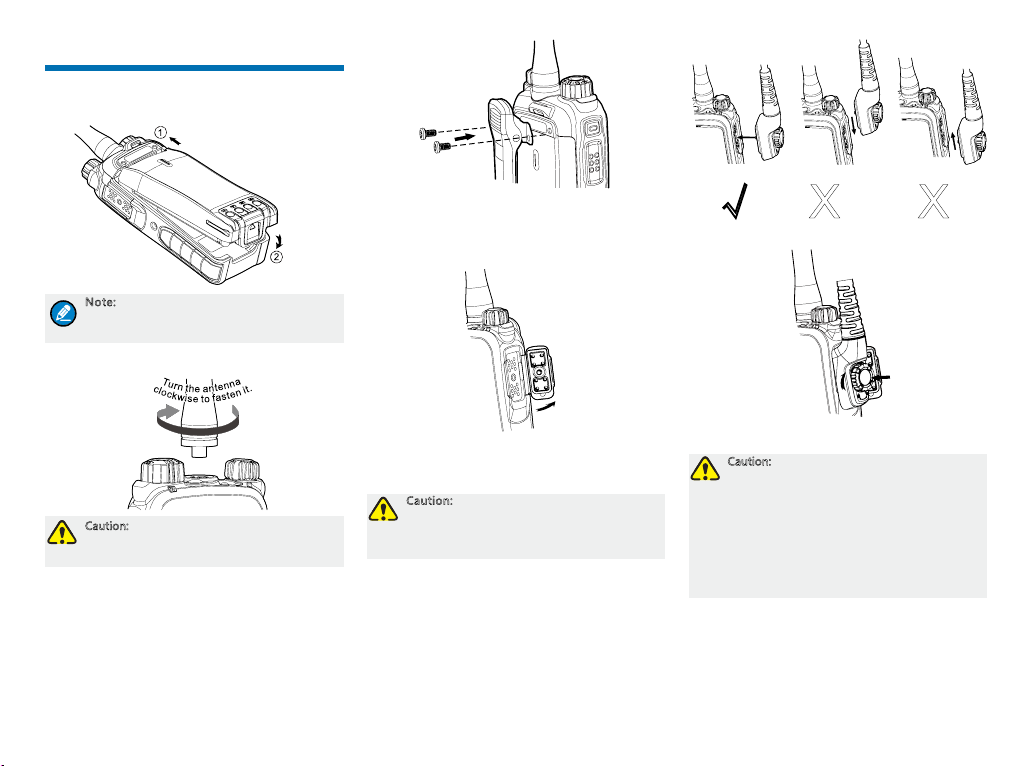 ①

②

Note:

Turn the antenna clockwise to fasten it.

Caution:

Caution:

Caution: