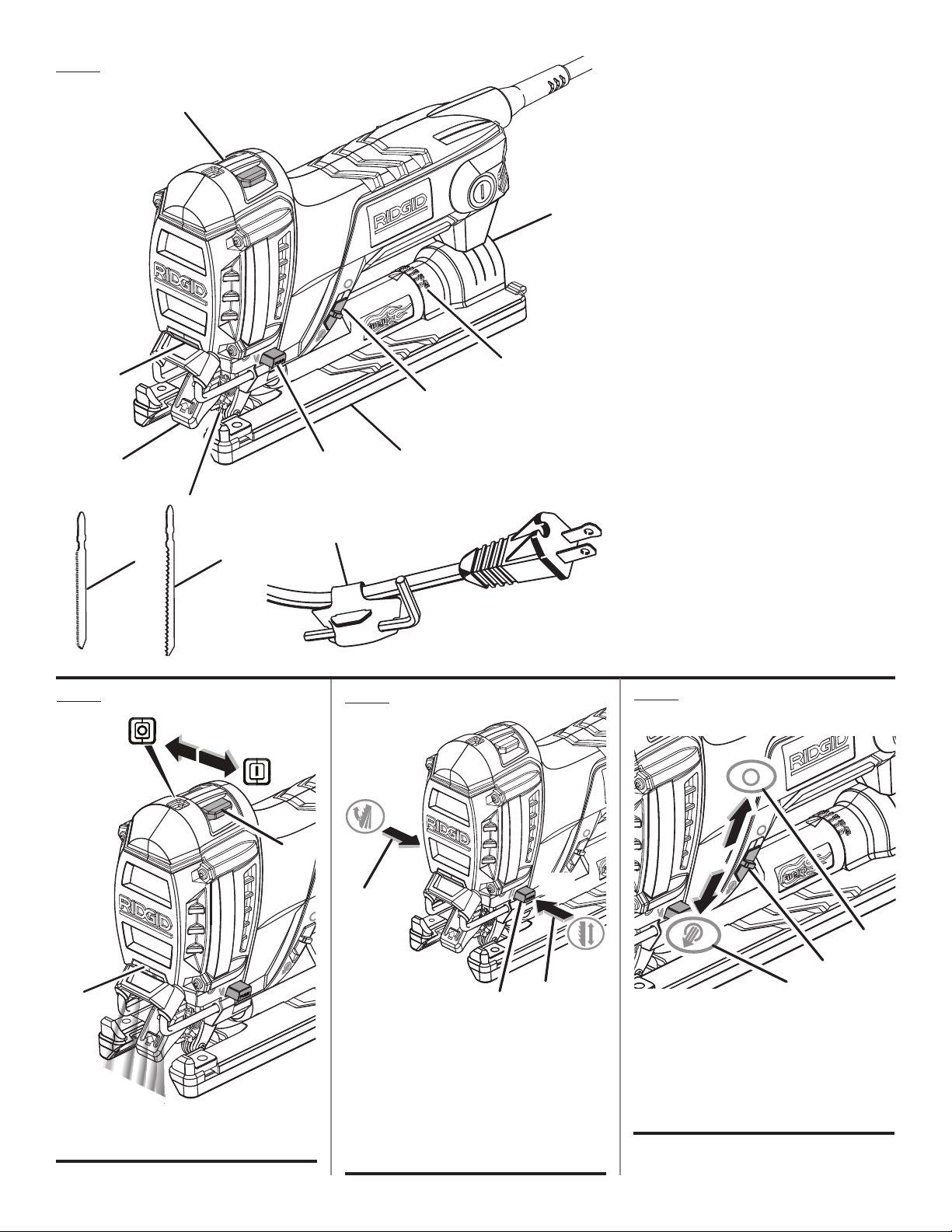 RIDGID

RIDGID

RIDGID

RIDGID

RIDGID

RIDGID