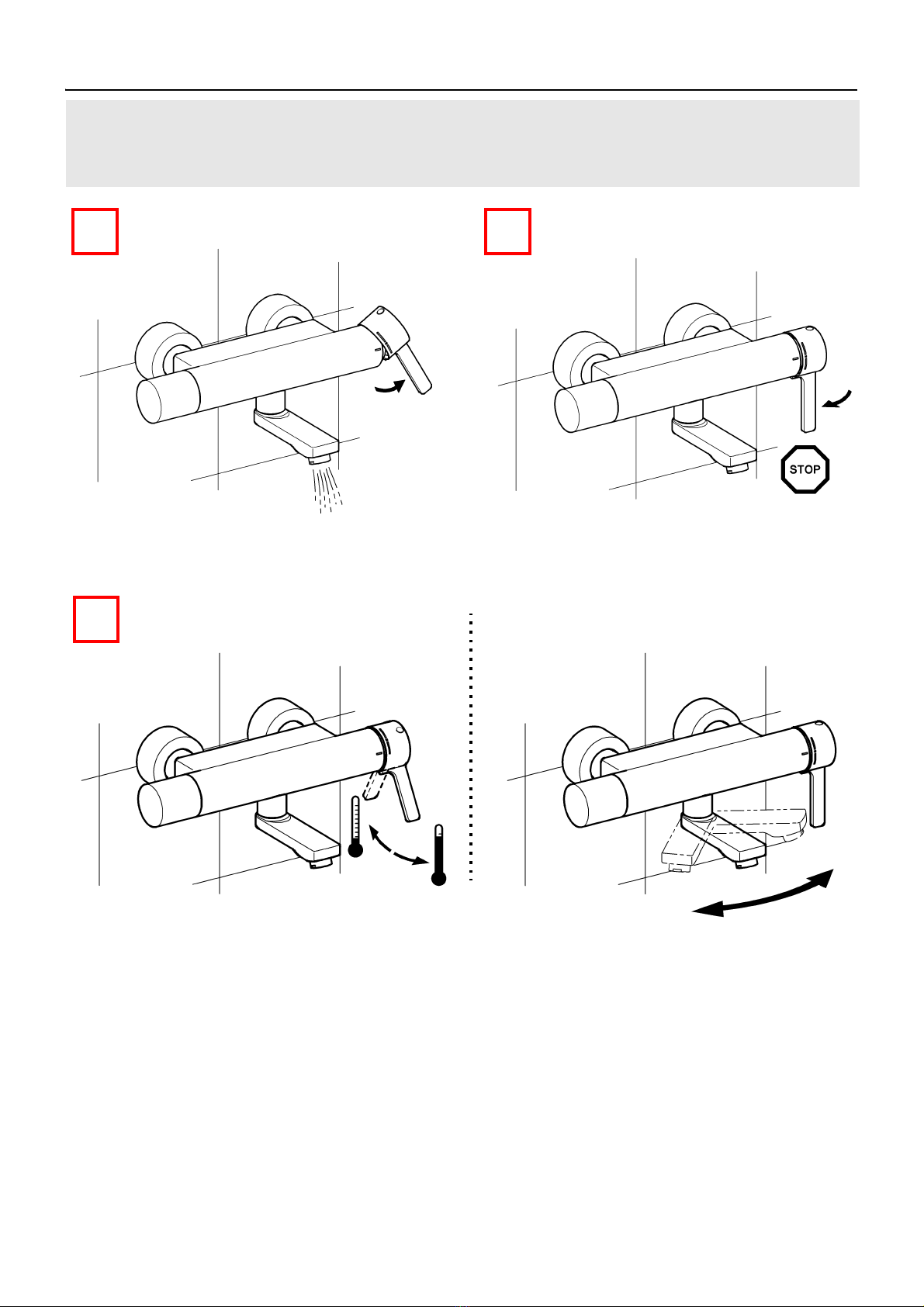 STOP