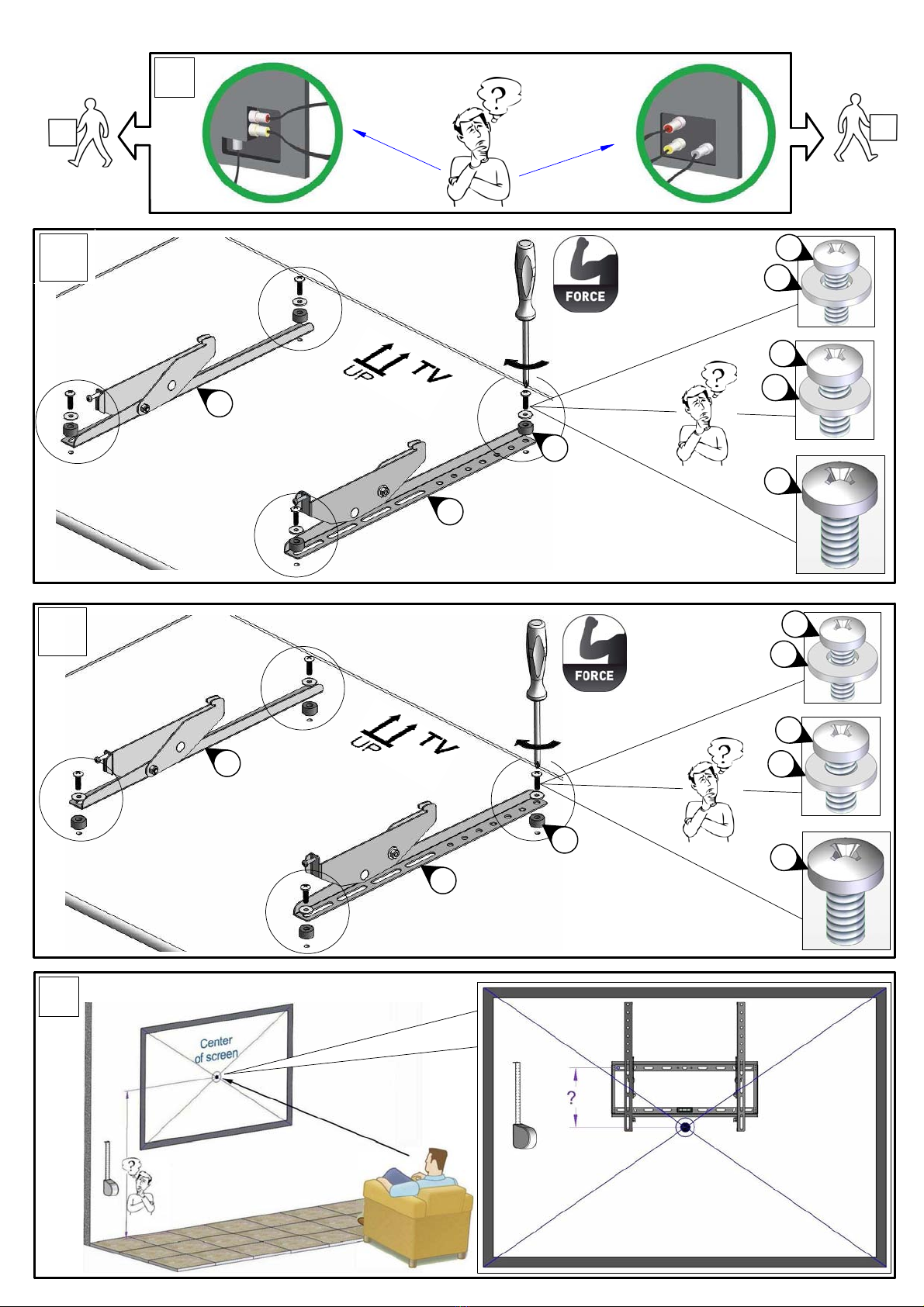 ?

FORCE

UP TV

?

FORCE

UP TV

?

Center of screen

?

?