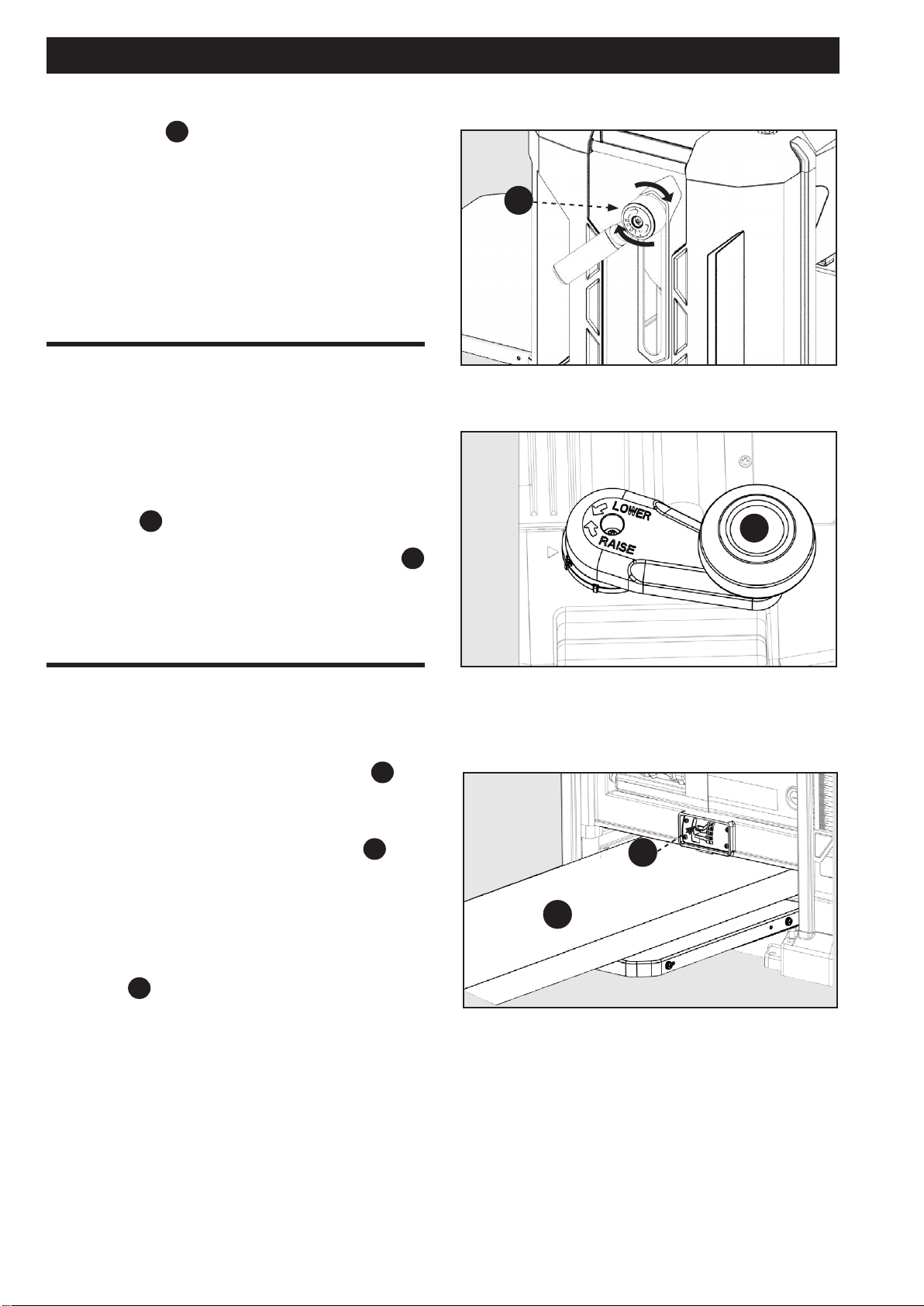 LOWER
RAISE