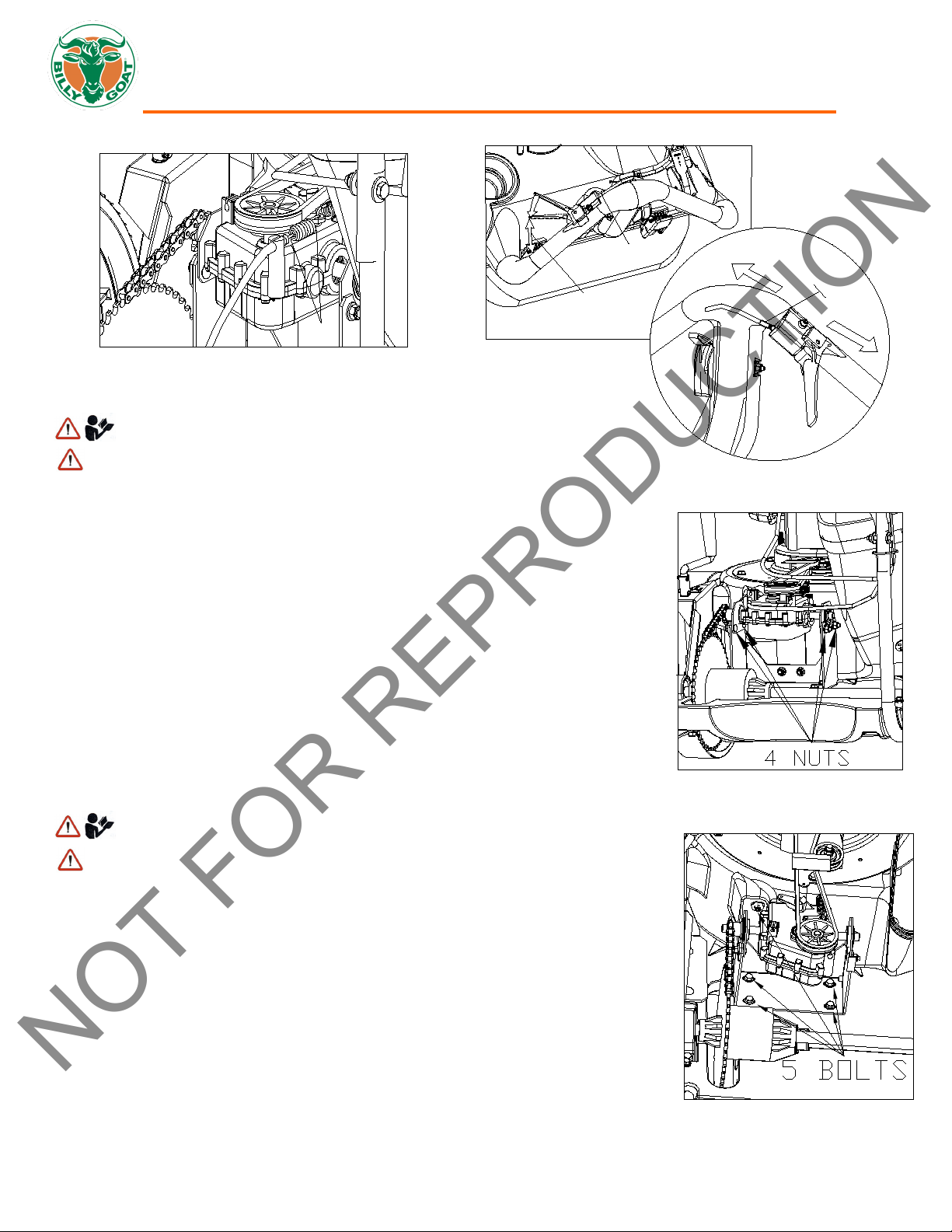 BILLY GOAT

4 NUTS

5 BOLTS

NOT FOR REPRODUCTION