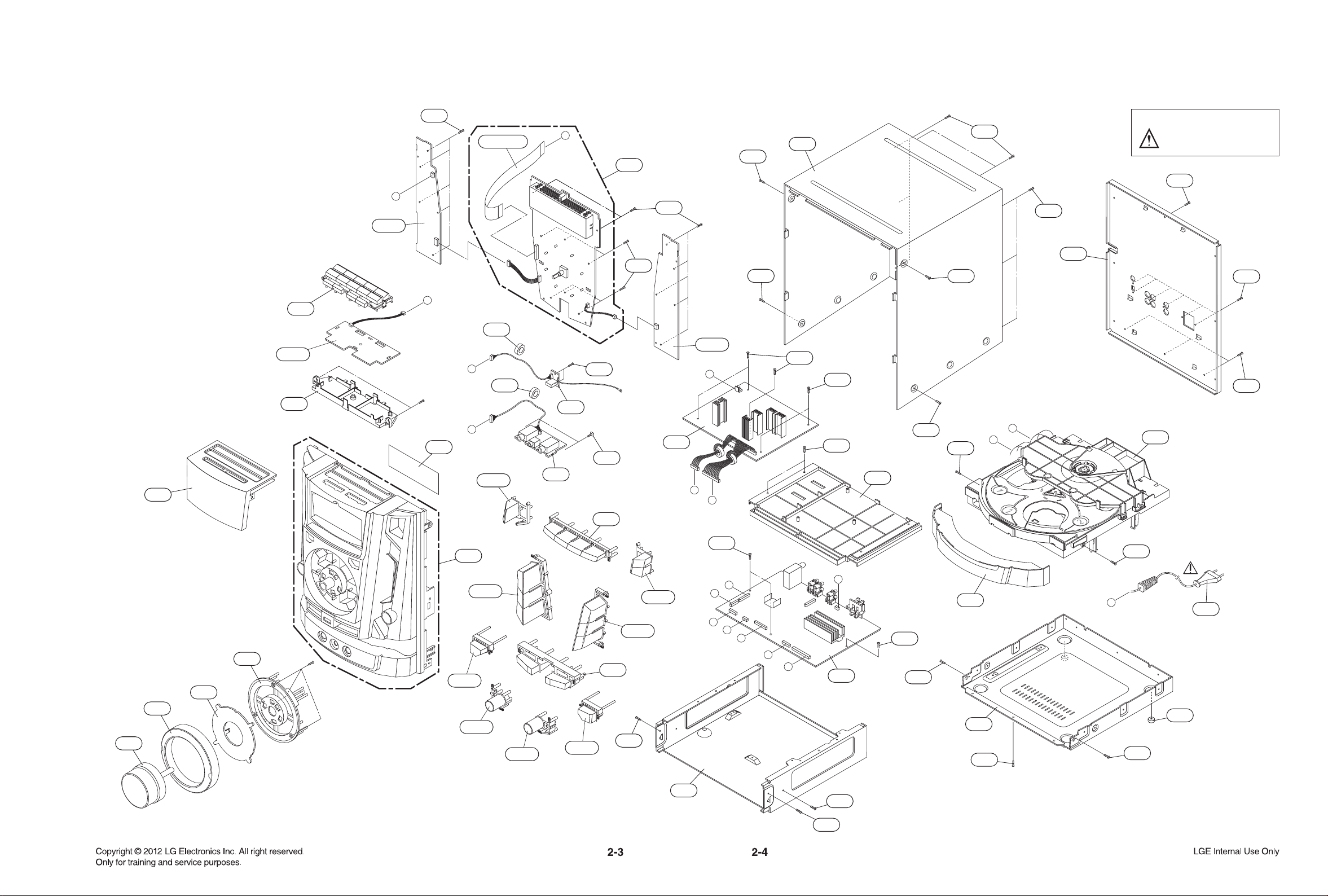 Copyright © 2012 LG Electronics Inc. All right reserved.
Only for training and service purposes.

2-3

2-4

LGE Internal Use Only