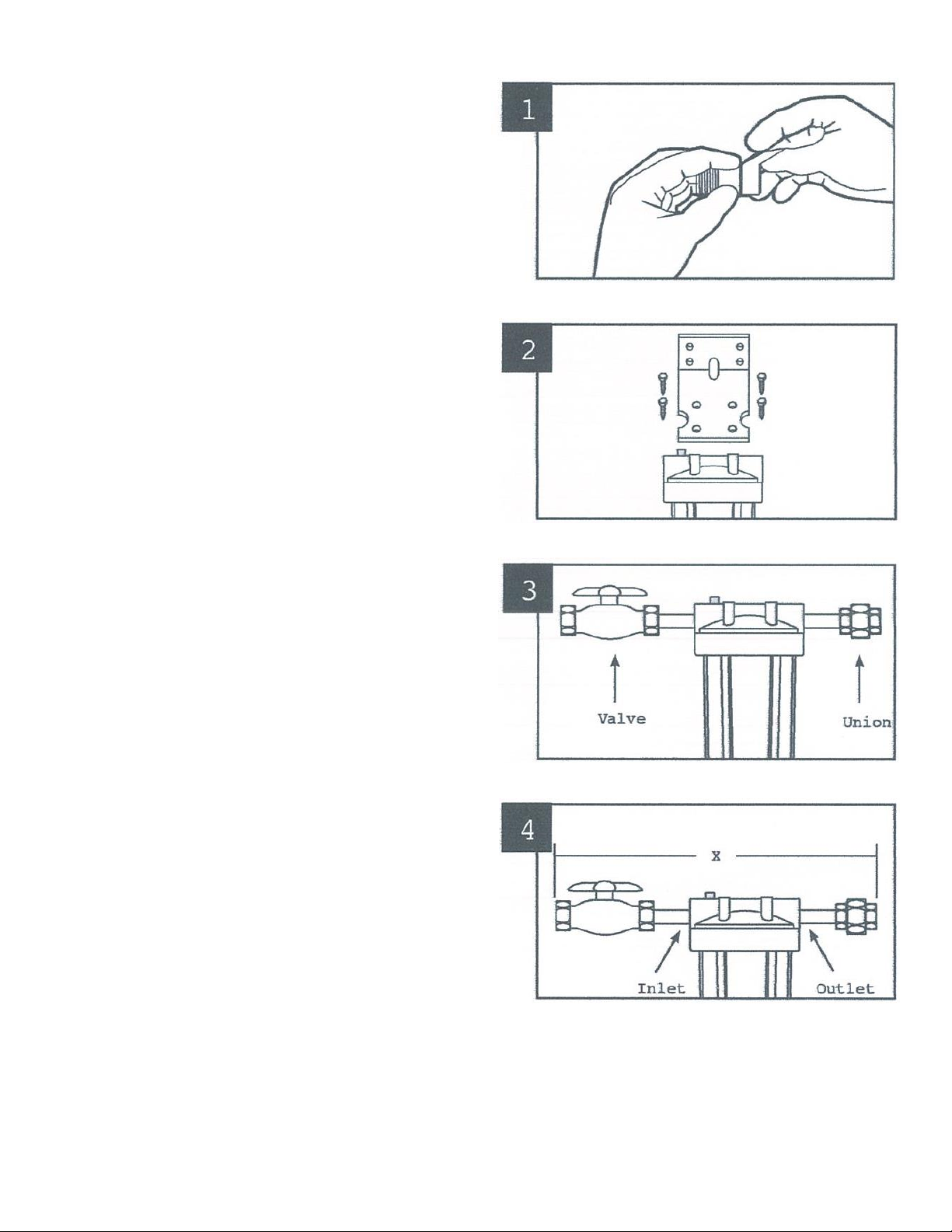 1

2

3

Valve

Union

4

X

Inlet

Outlet