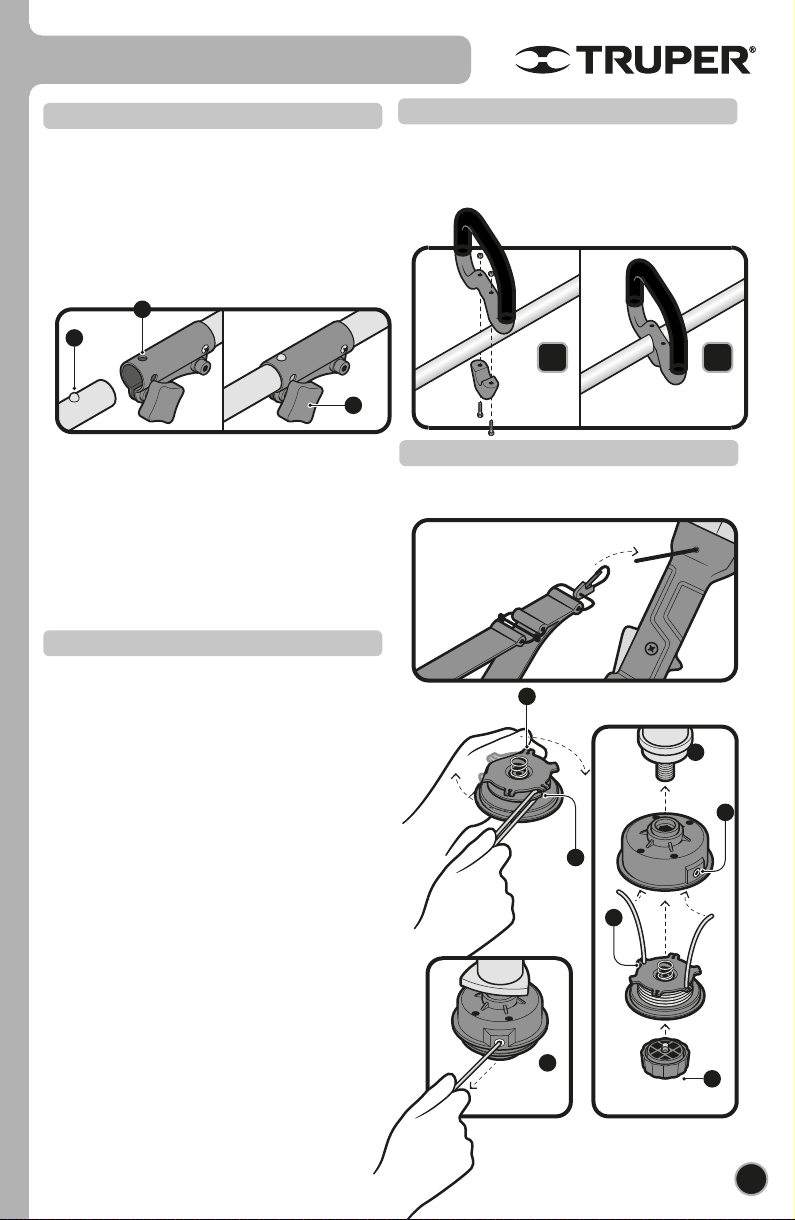 TRUPER®