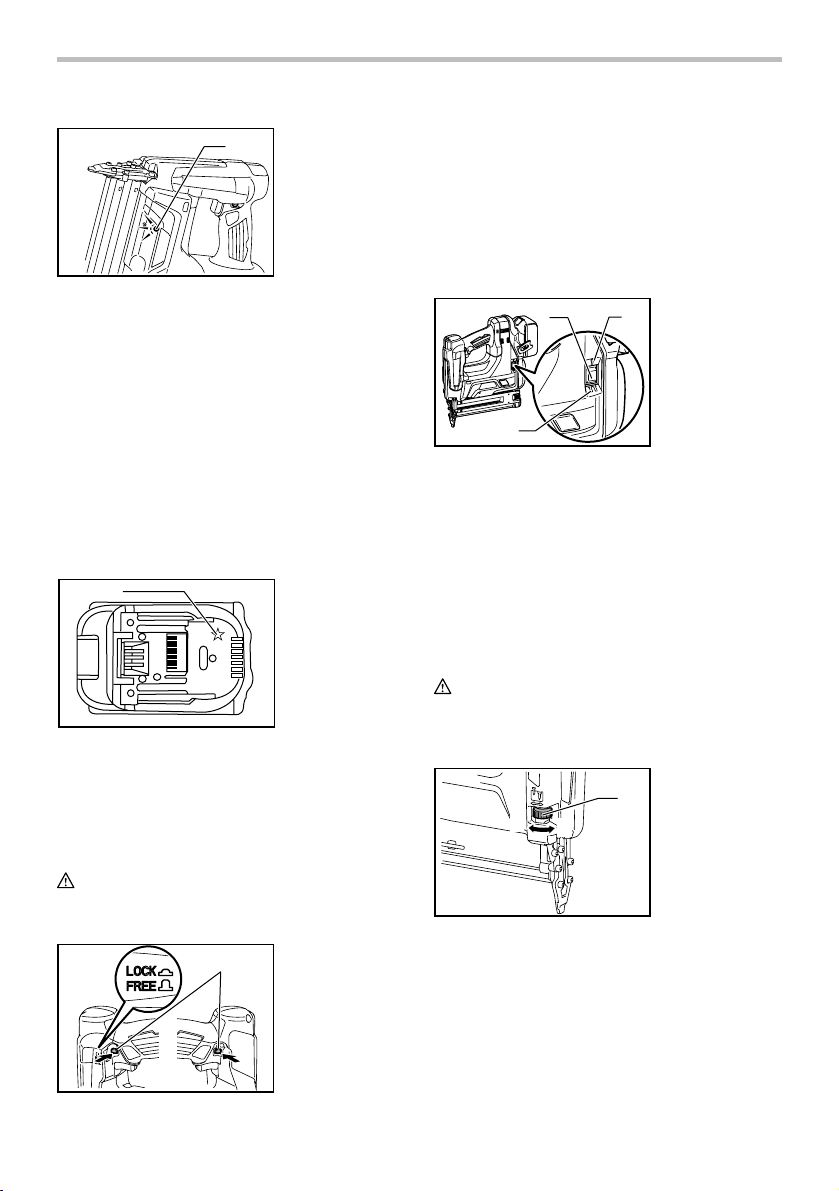 LOCK
FREE