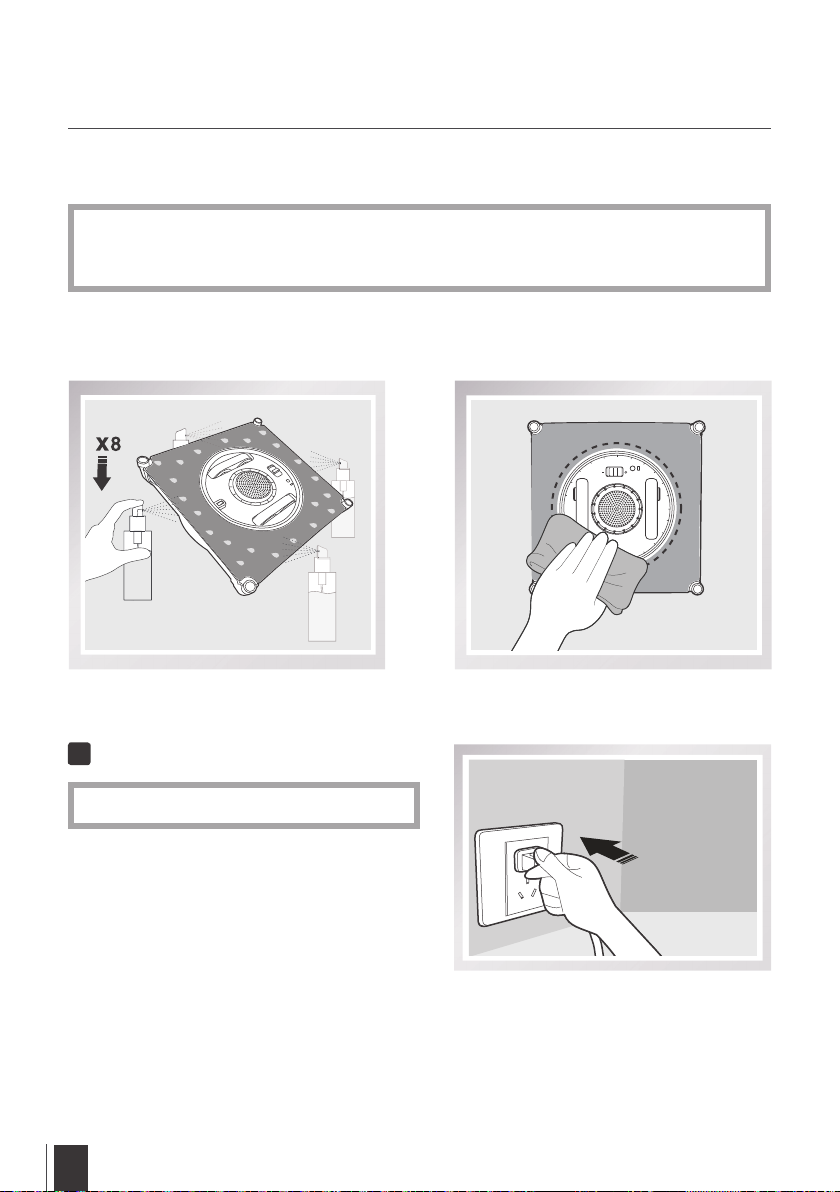 X8