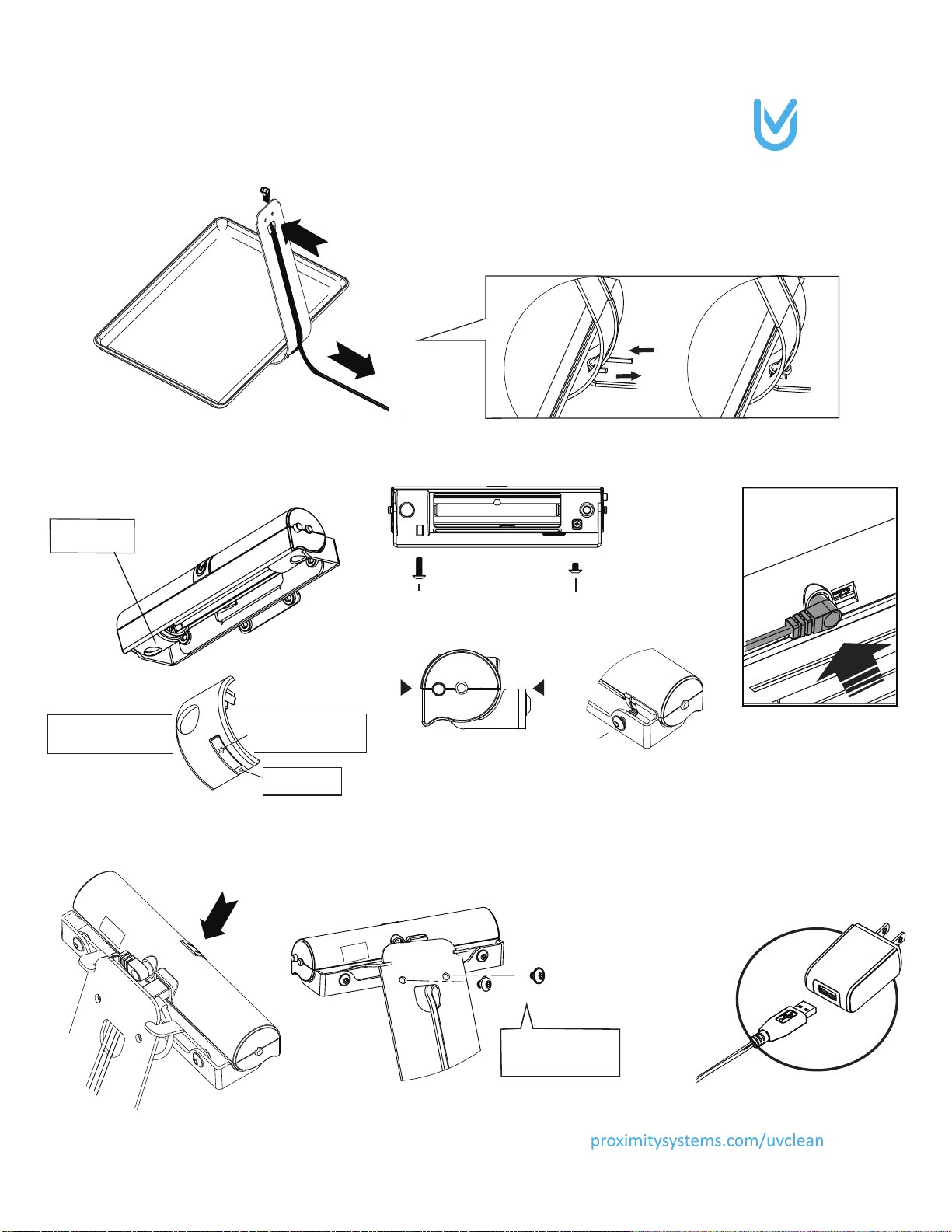 proximitysystems.com/uvclean