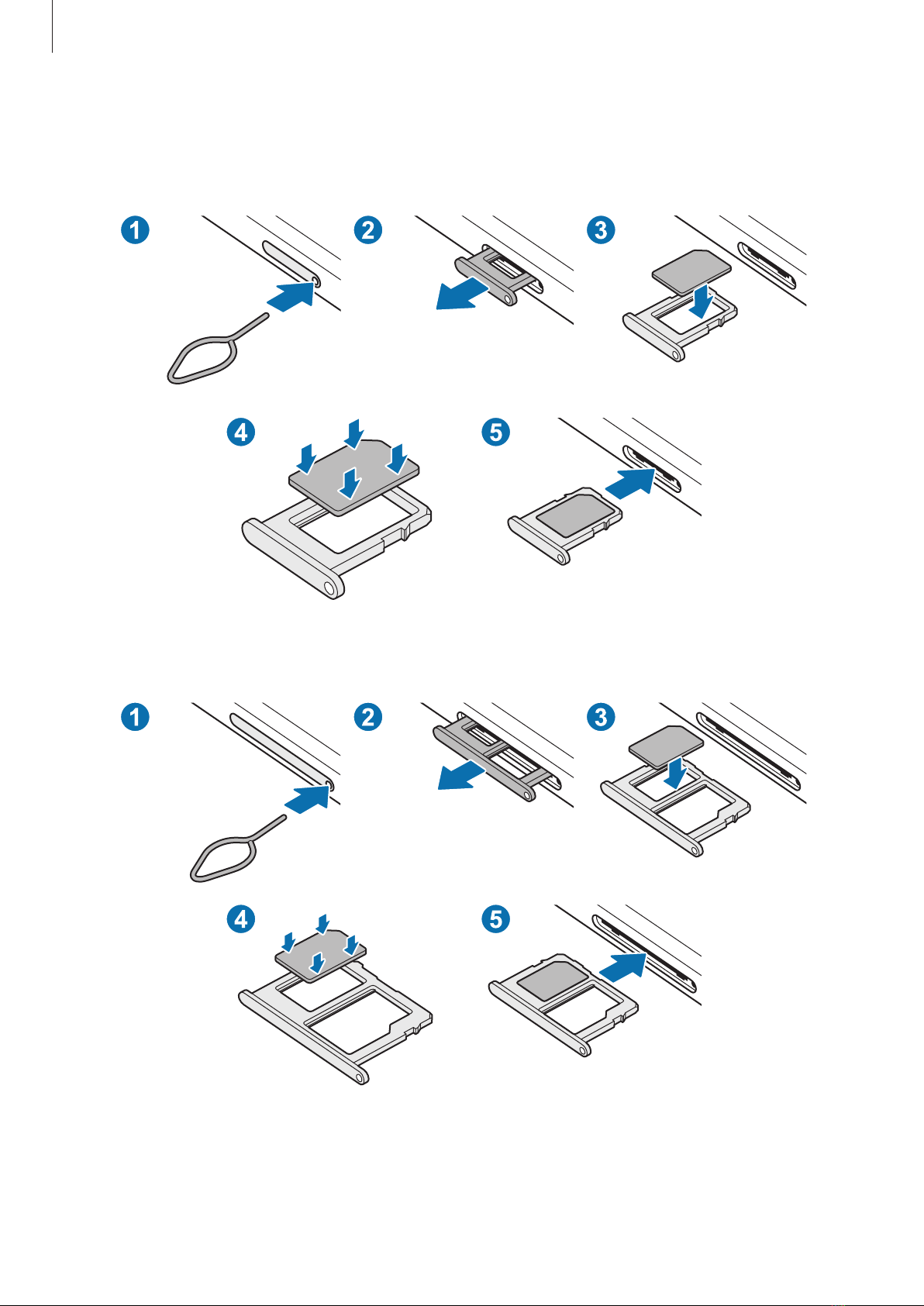 1
2
3
4
5
1
2
3
4
5