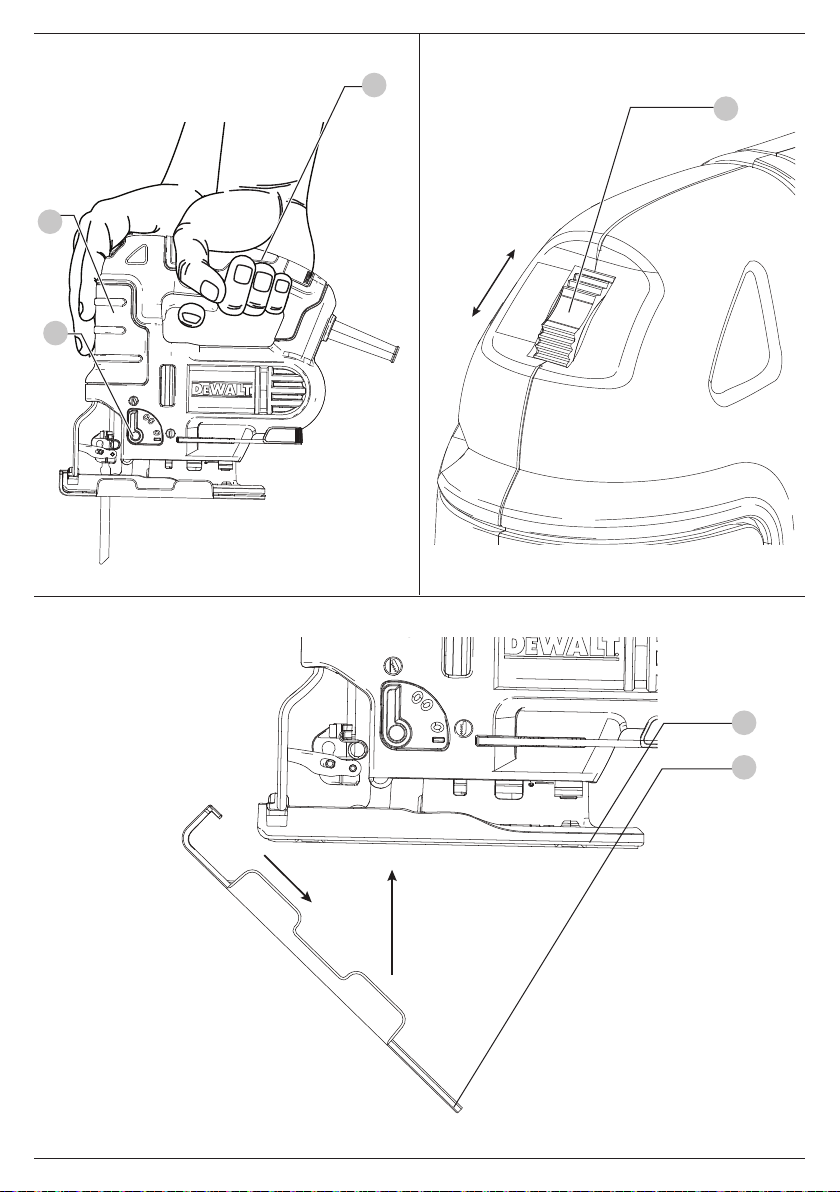 DEWALT

DEWALT