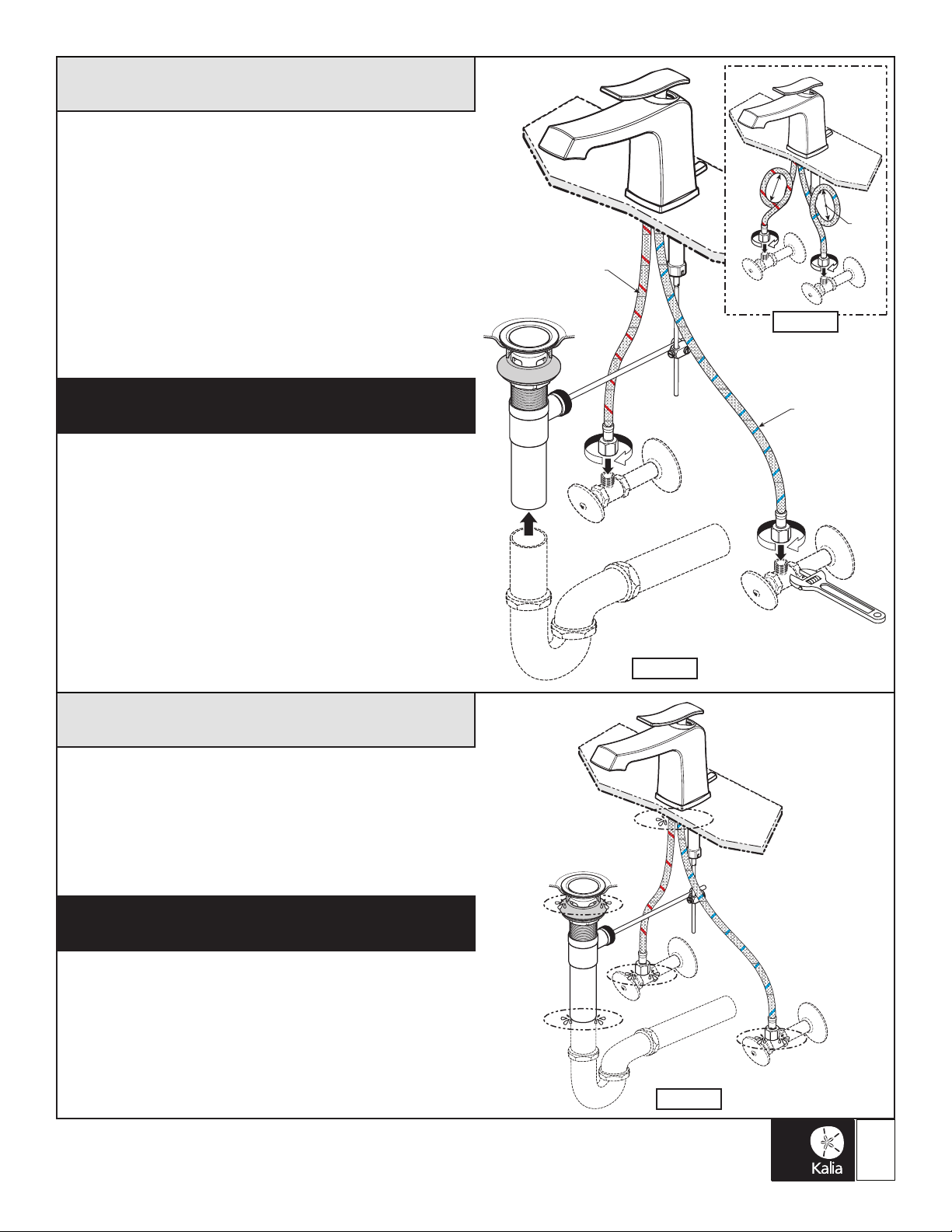 Kalia