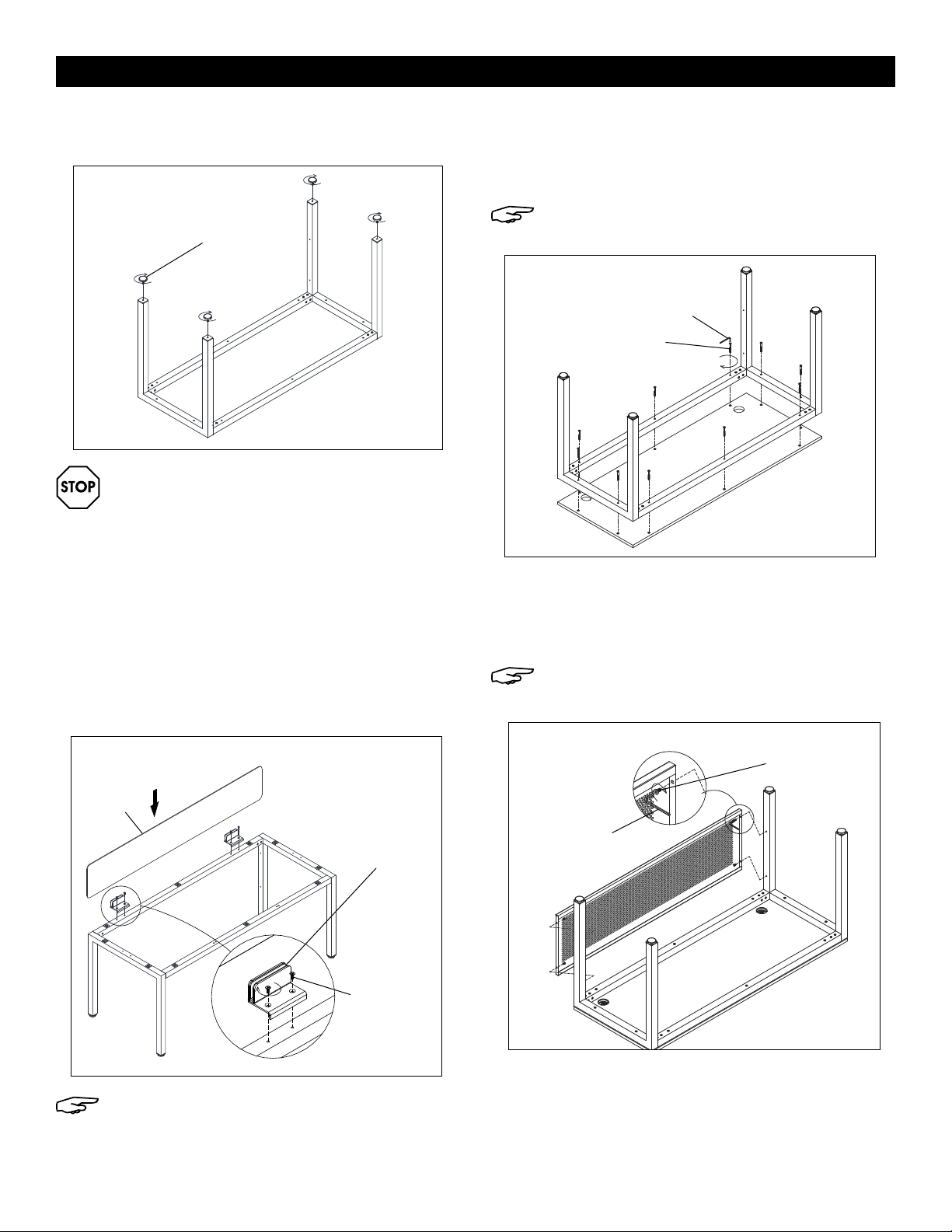 STOP