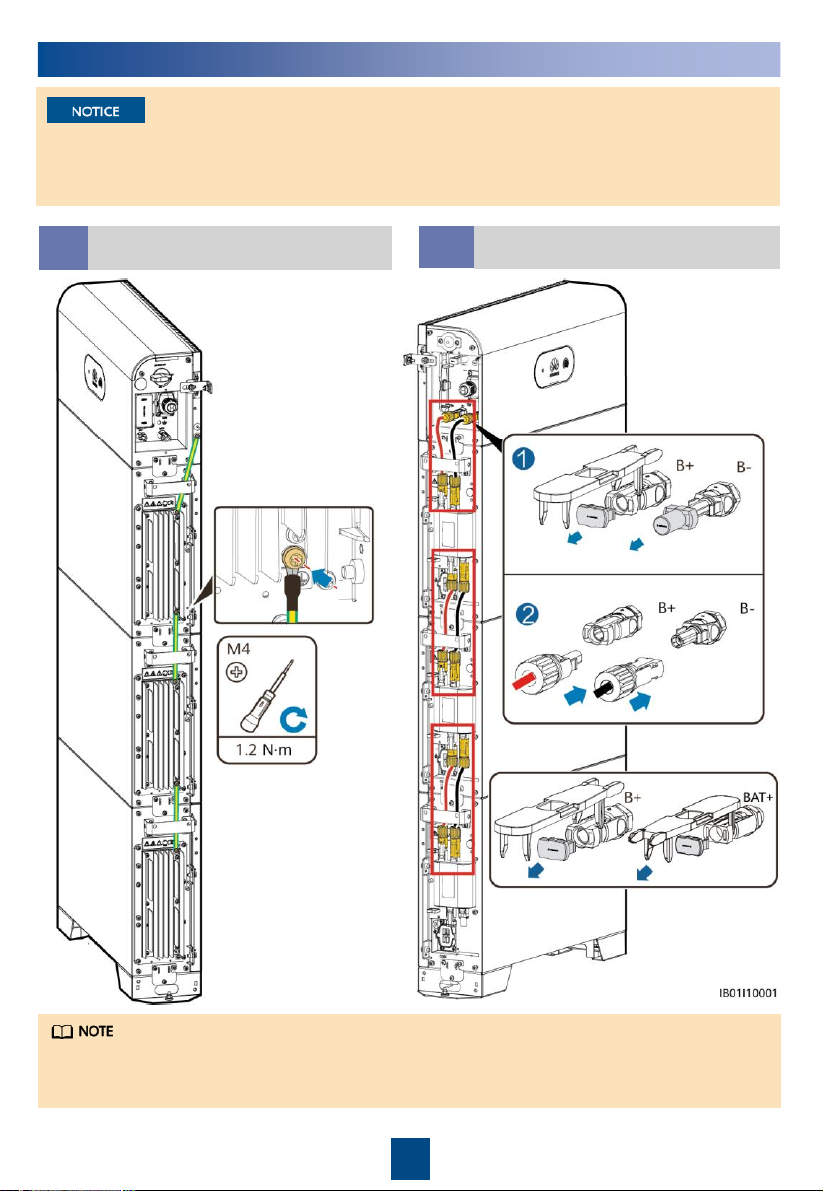 NOTICE

M4

1.2 N·m

1

B+

B-

2

B+

B-

B+

BAT+

IB01I10001

NOTE