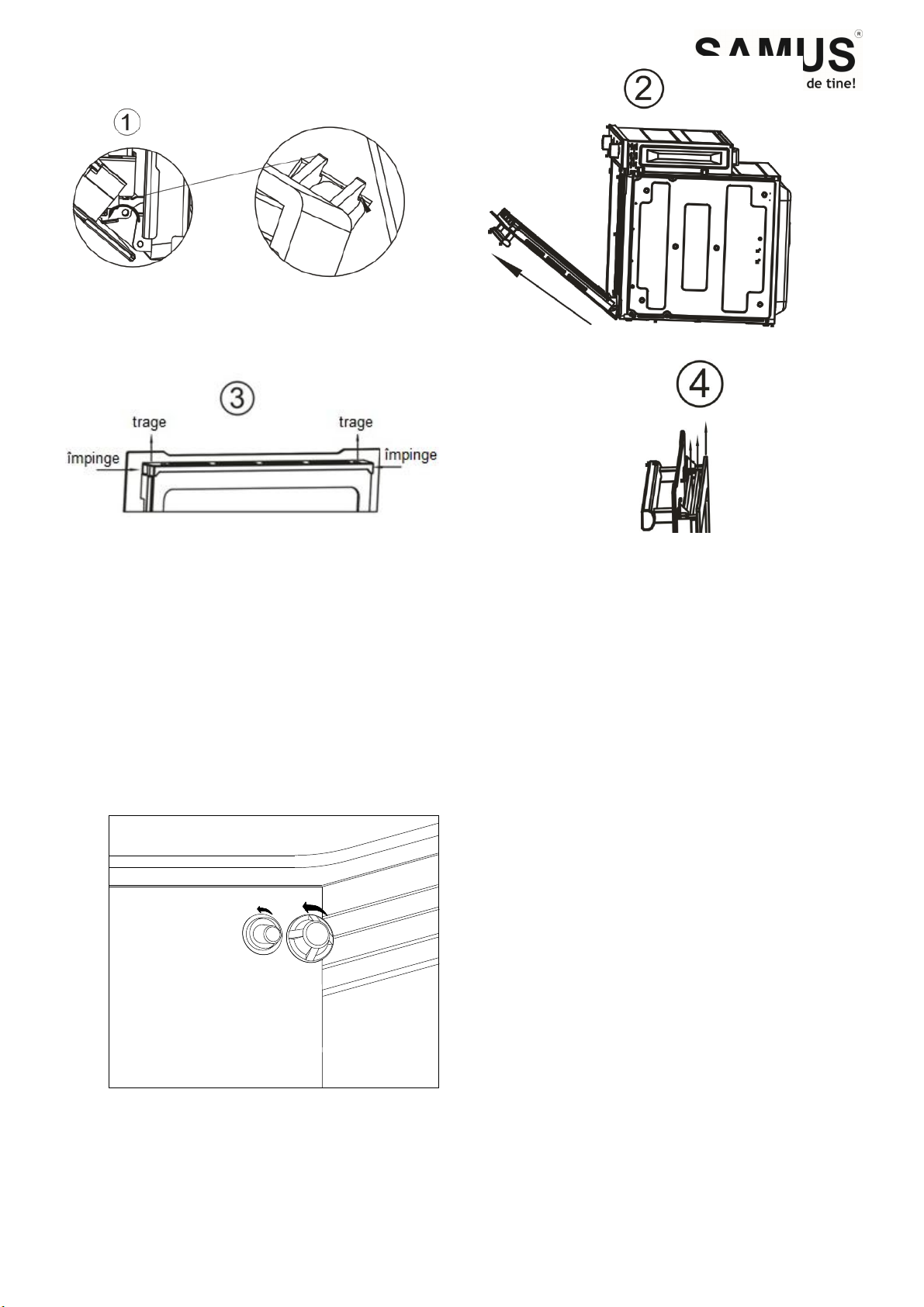 SAMUS®
de tine!

①

②

③

trage

trage

împinge

împinge

④