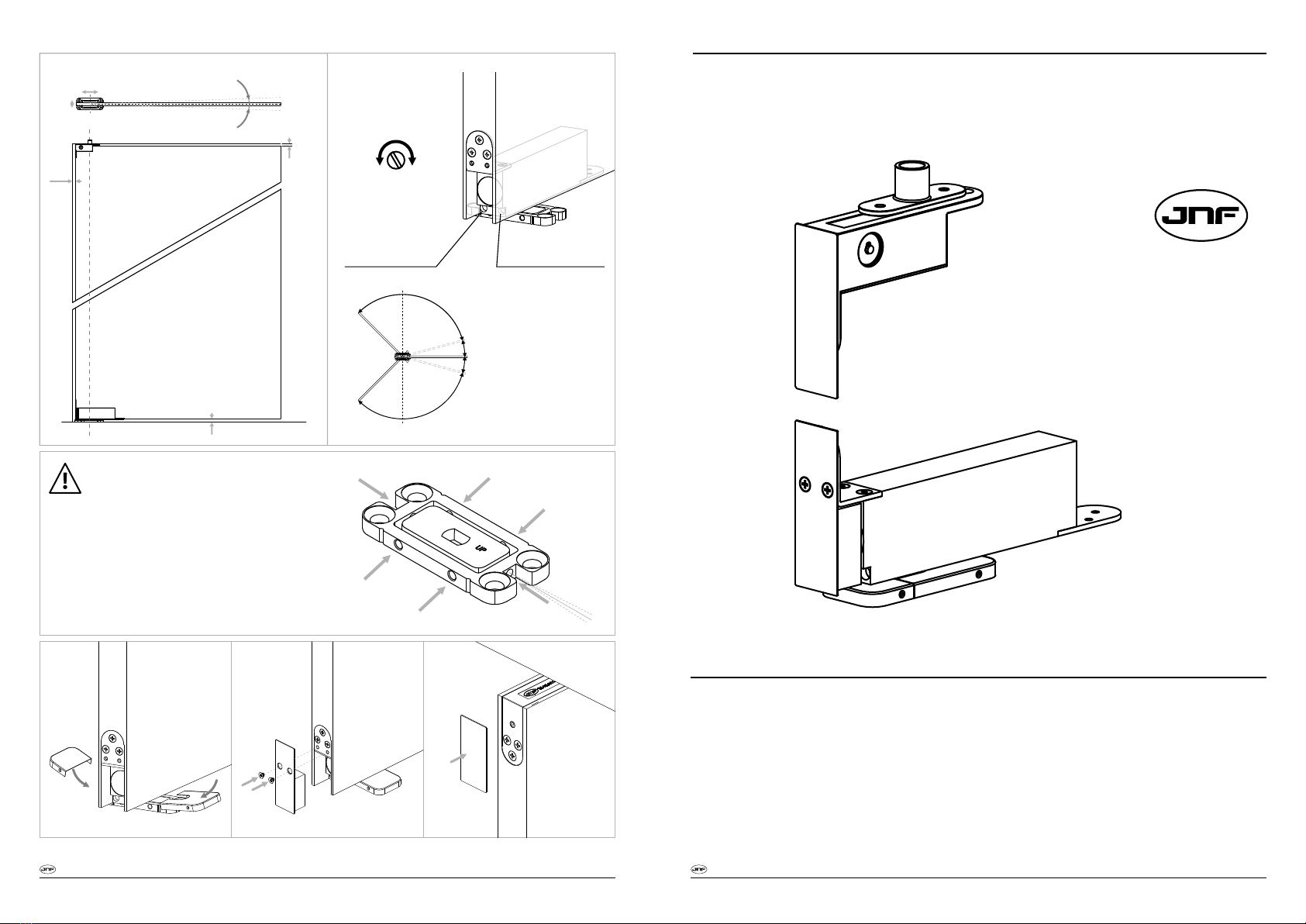 UP

JNF

JNF

JNF