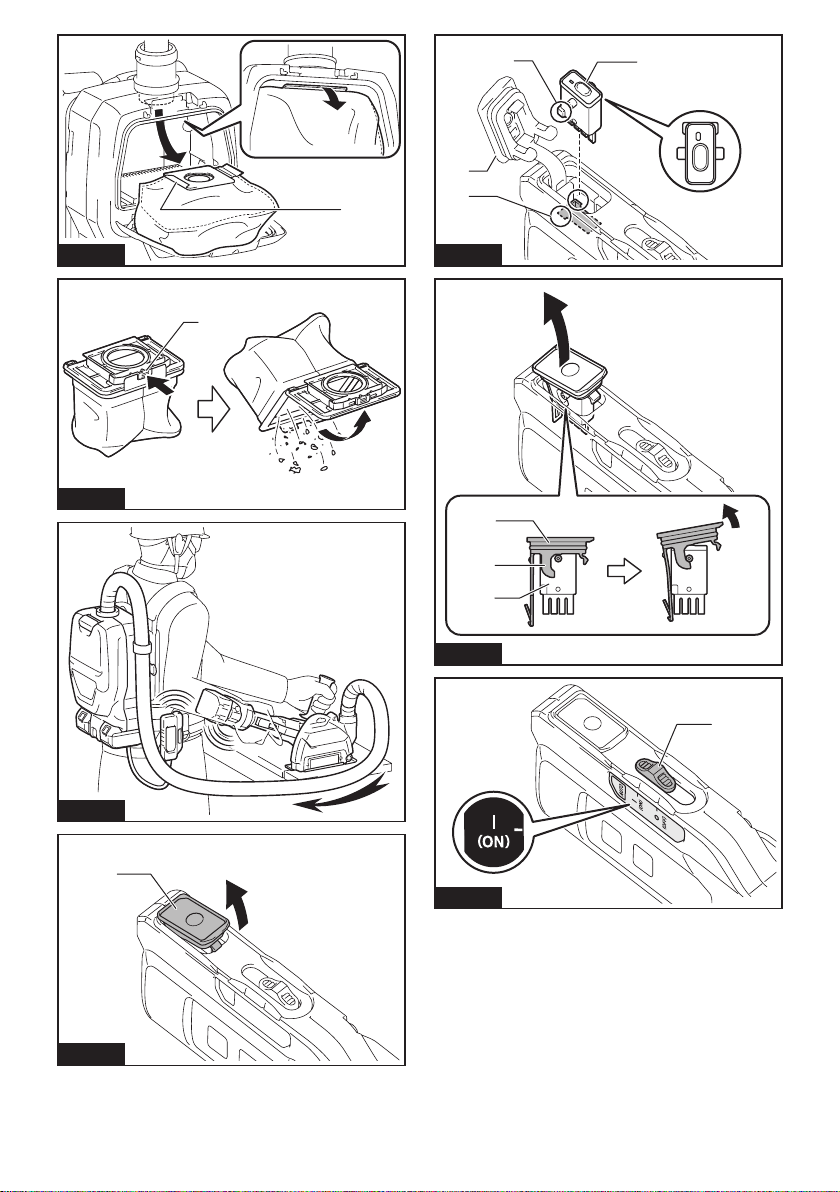 I
(ON)