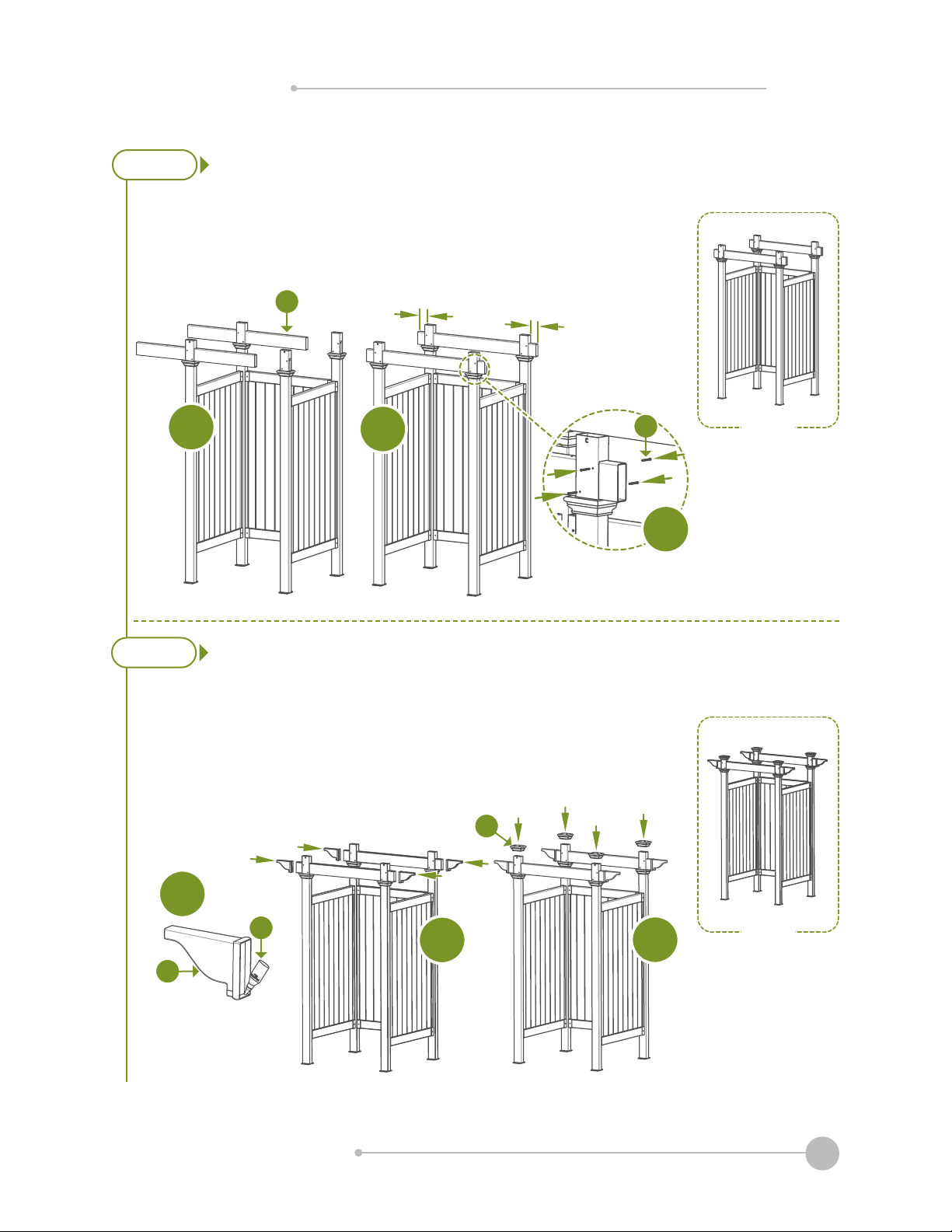 C