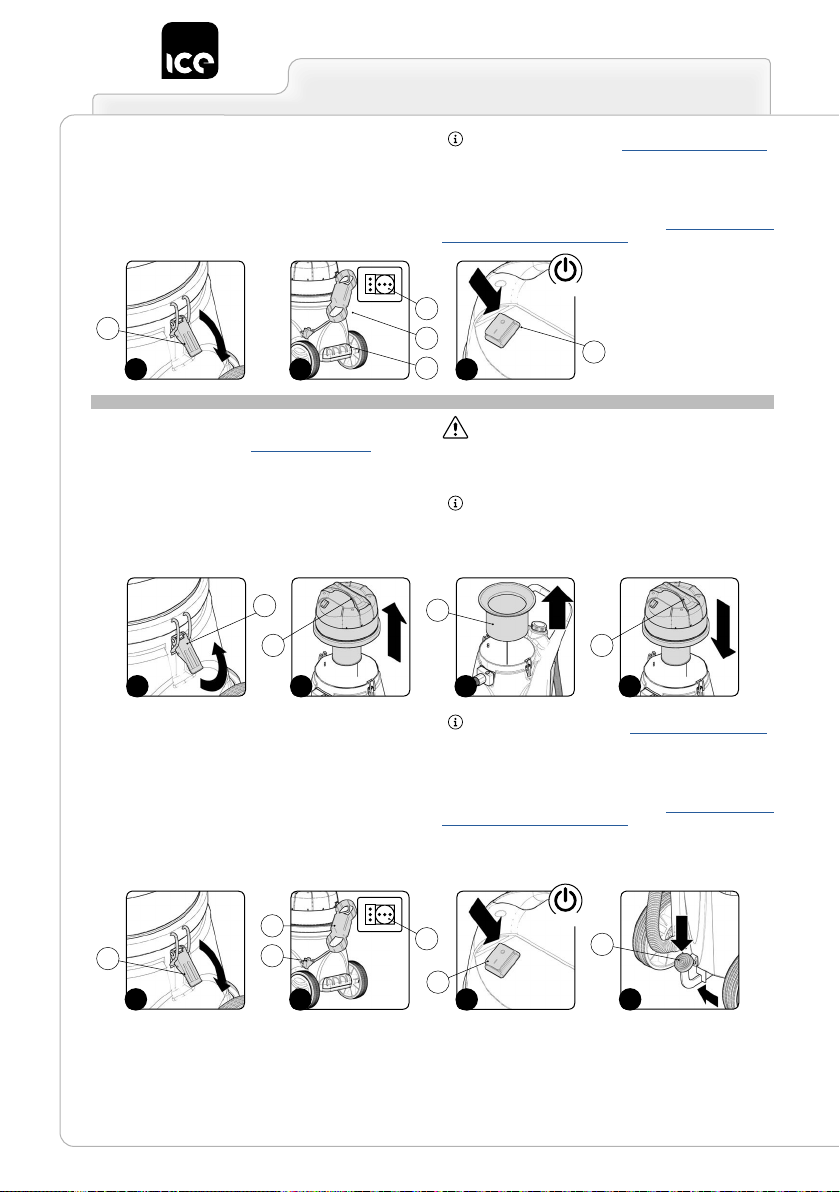 ICE