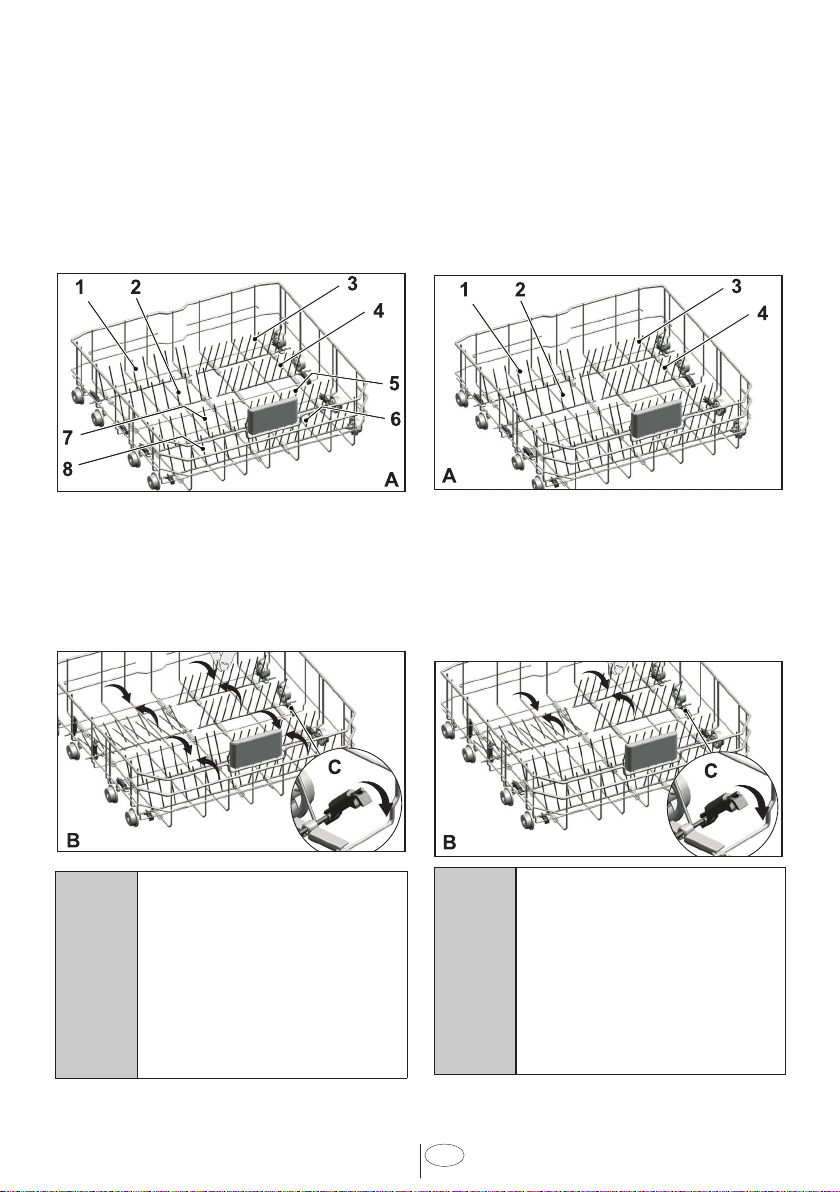 1 2 3 4 5 6 7 8 A

1 2 3 4 A

B C

B C