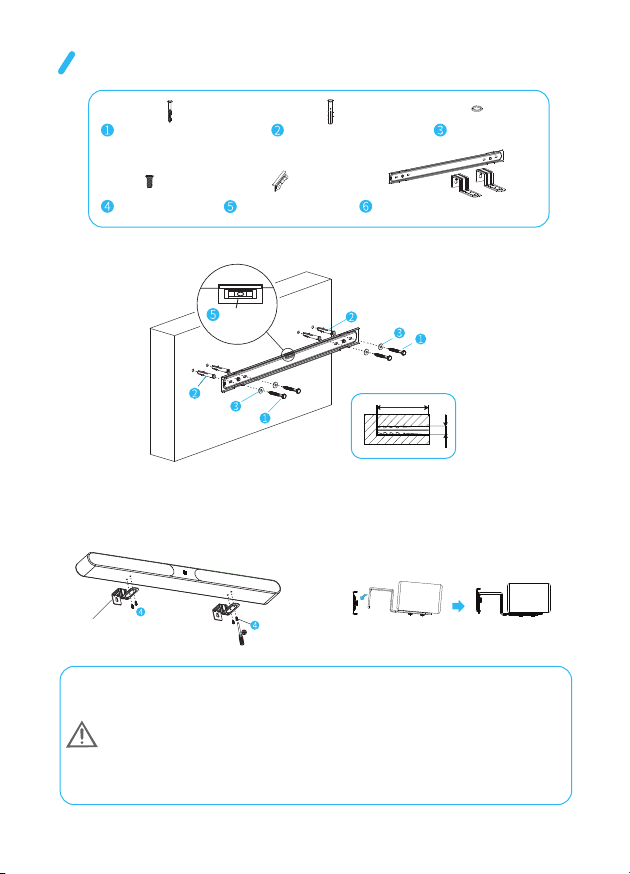 1 2 3

4 5 6

5

2

3

1

2

3

1

4

4