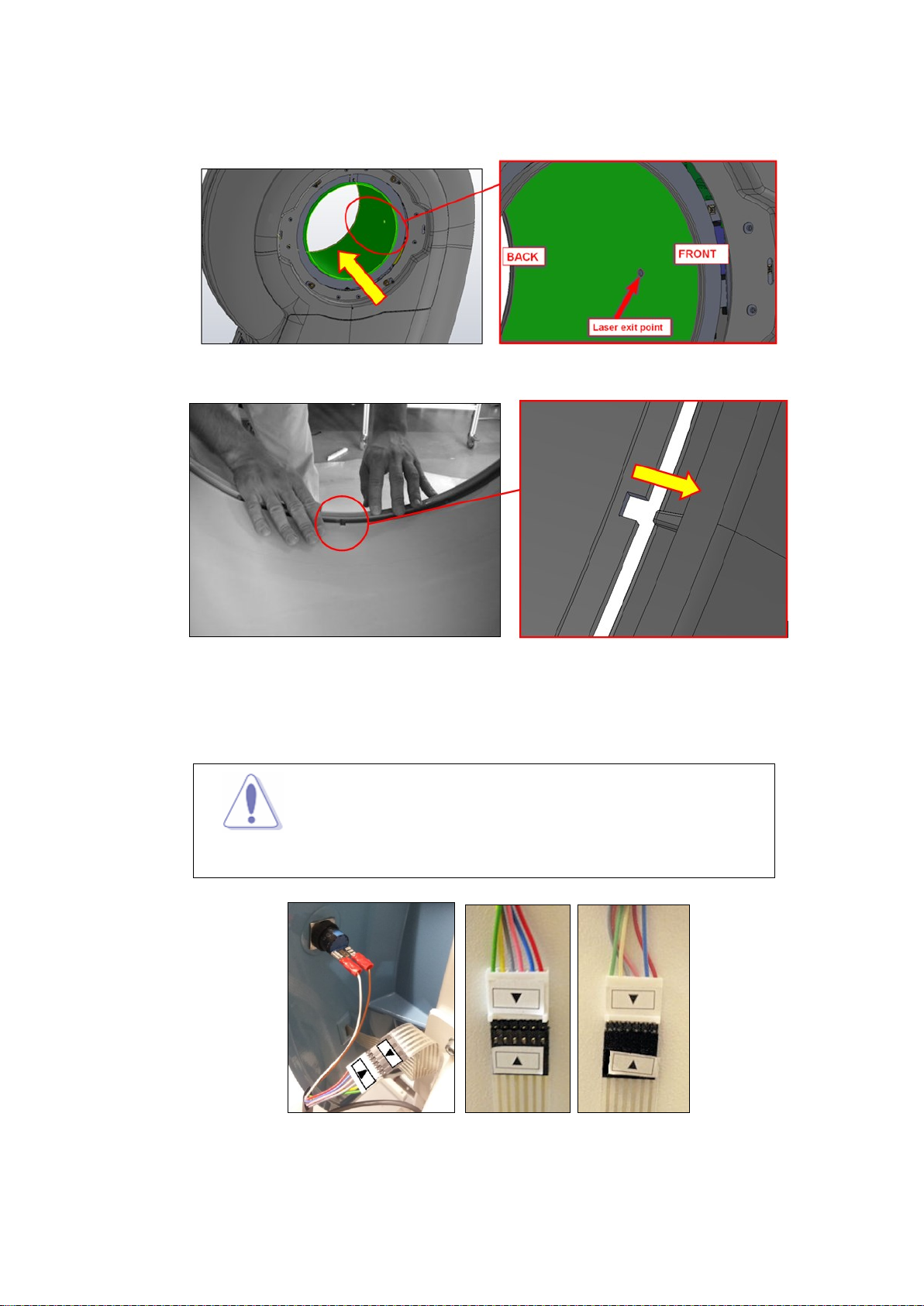 BACK

FRONT

Laser exit point