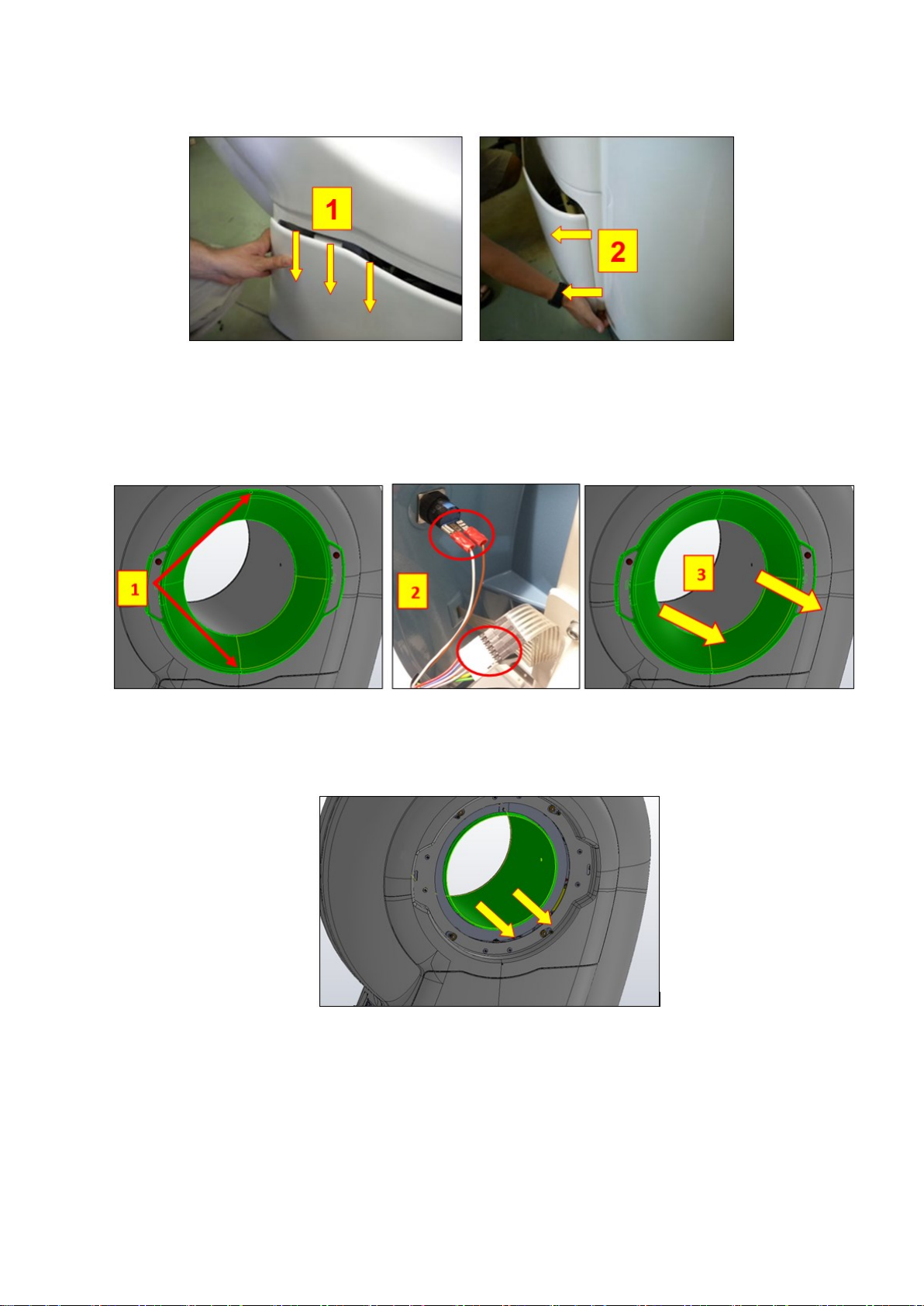 1

2

1

2

3