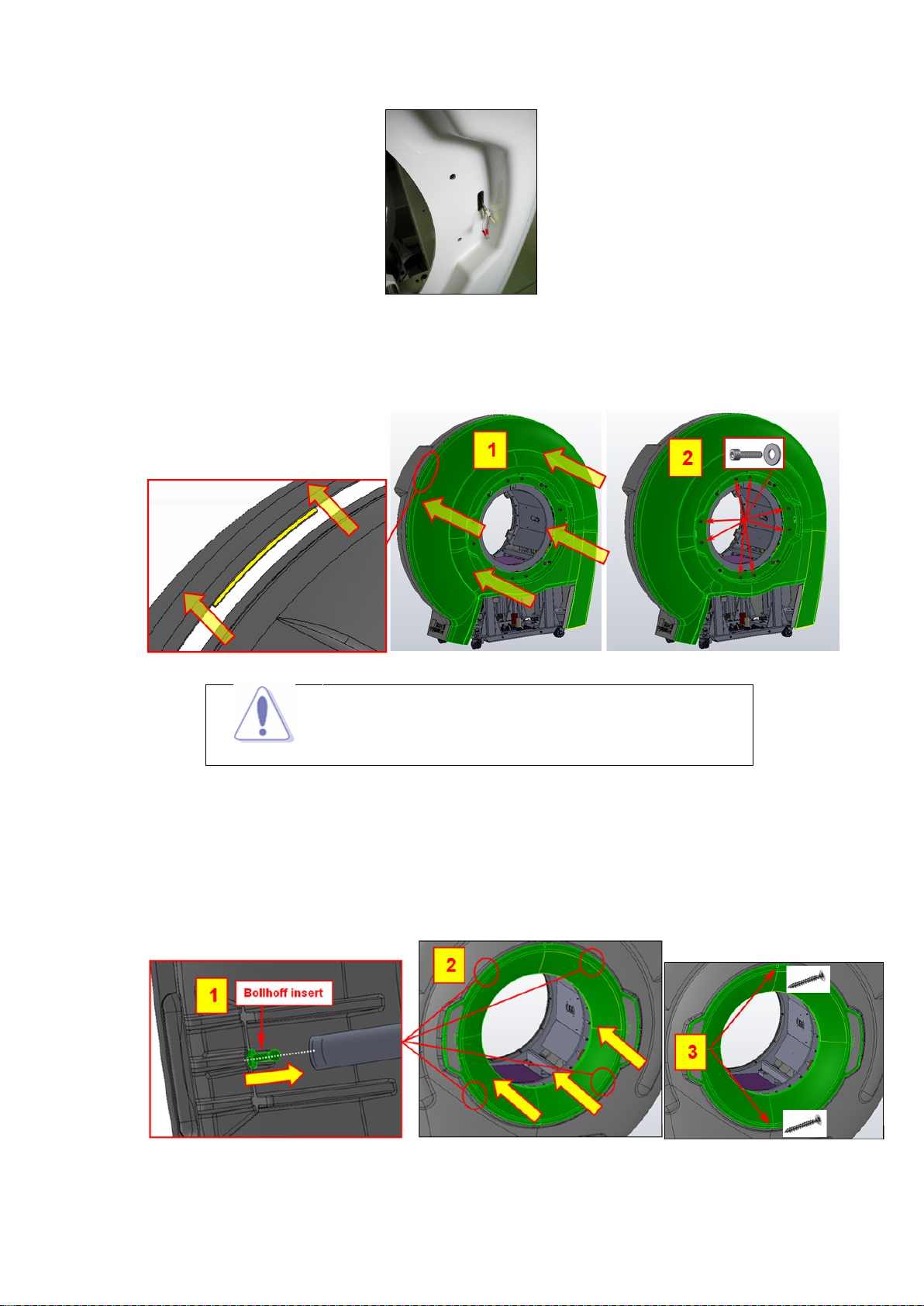 1

2

1

Bollhoff insert

2

3