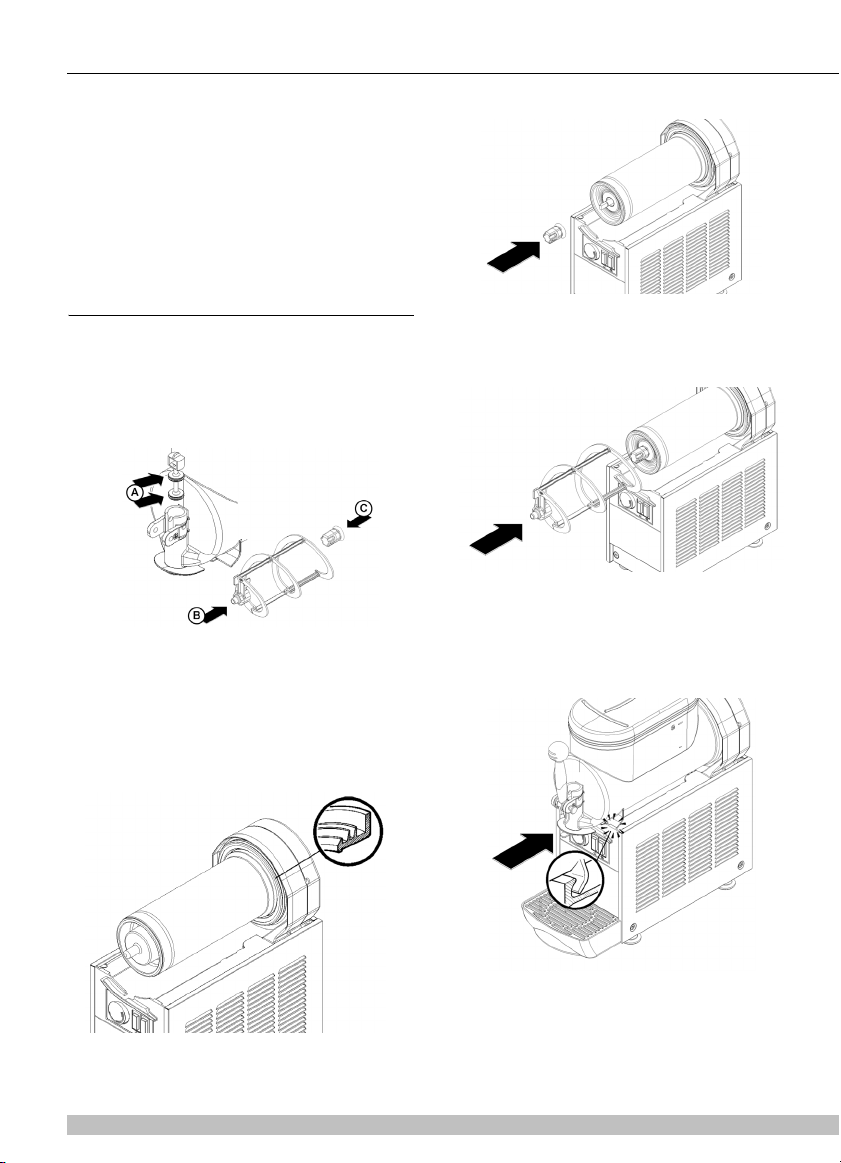 A

C

B