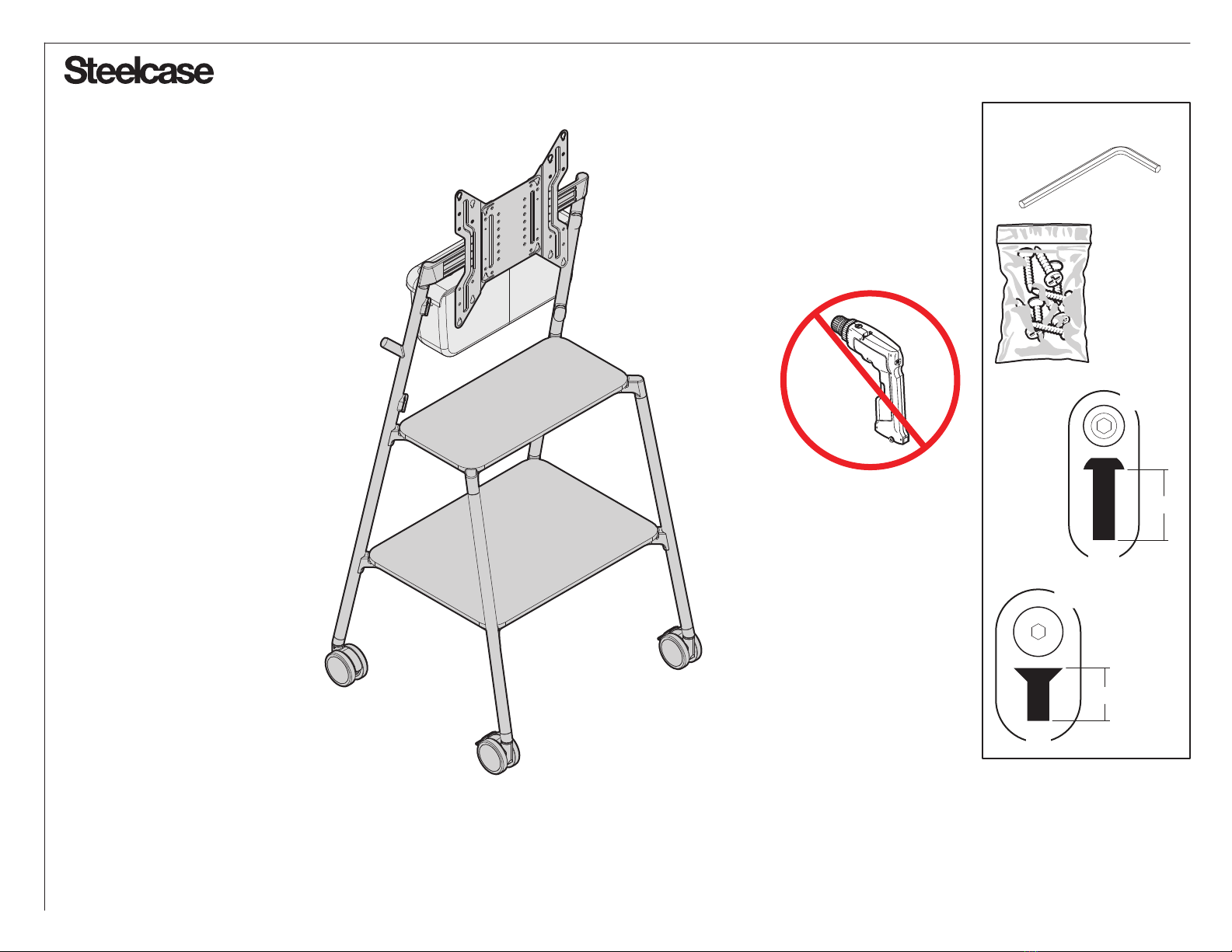 Steelcase