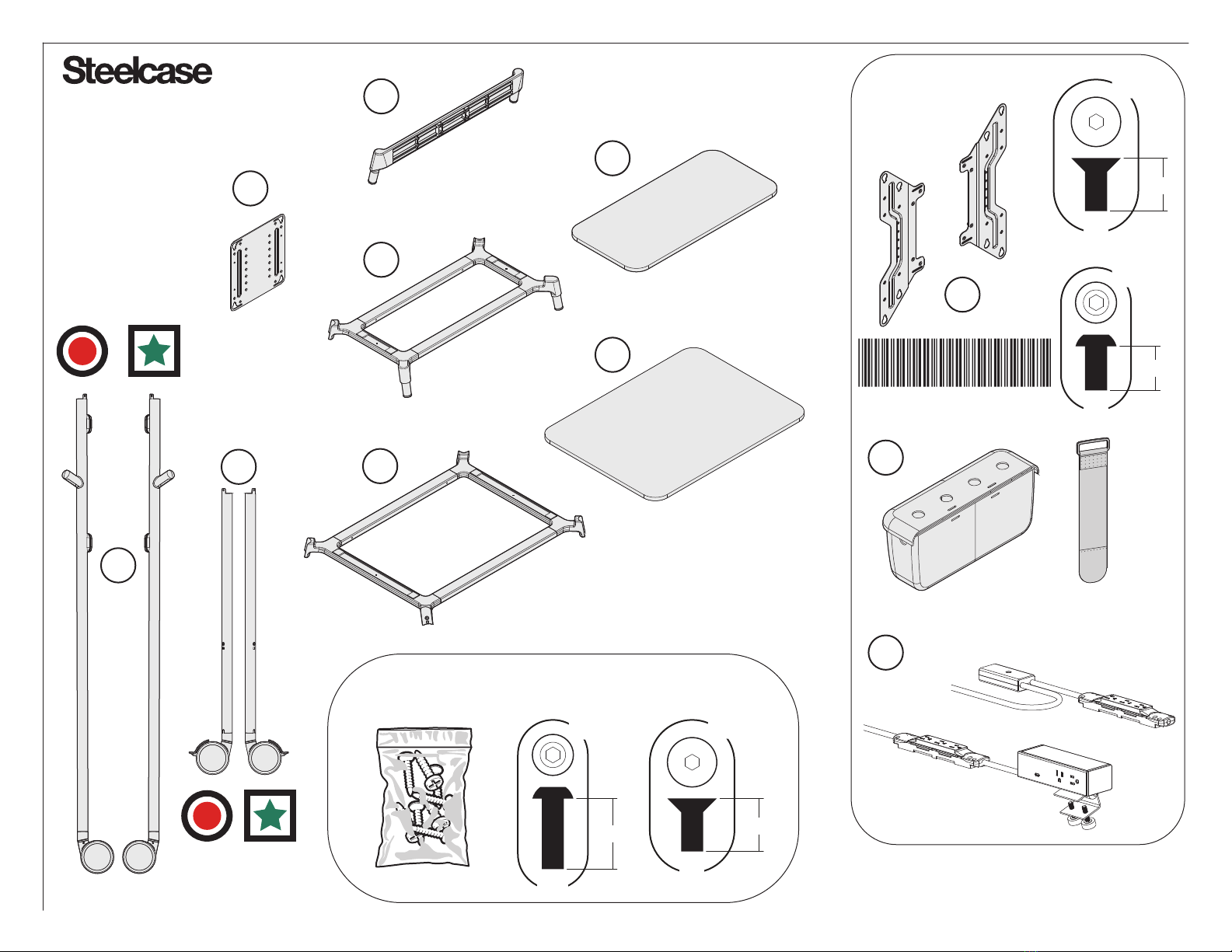 Steelcase