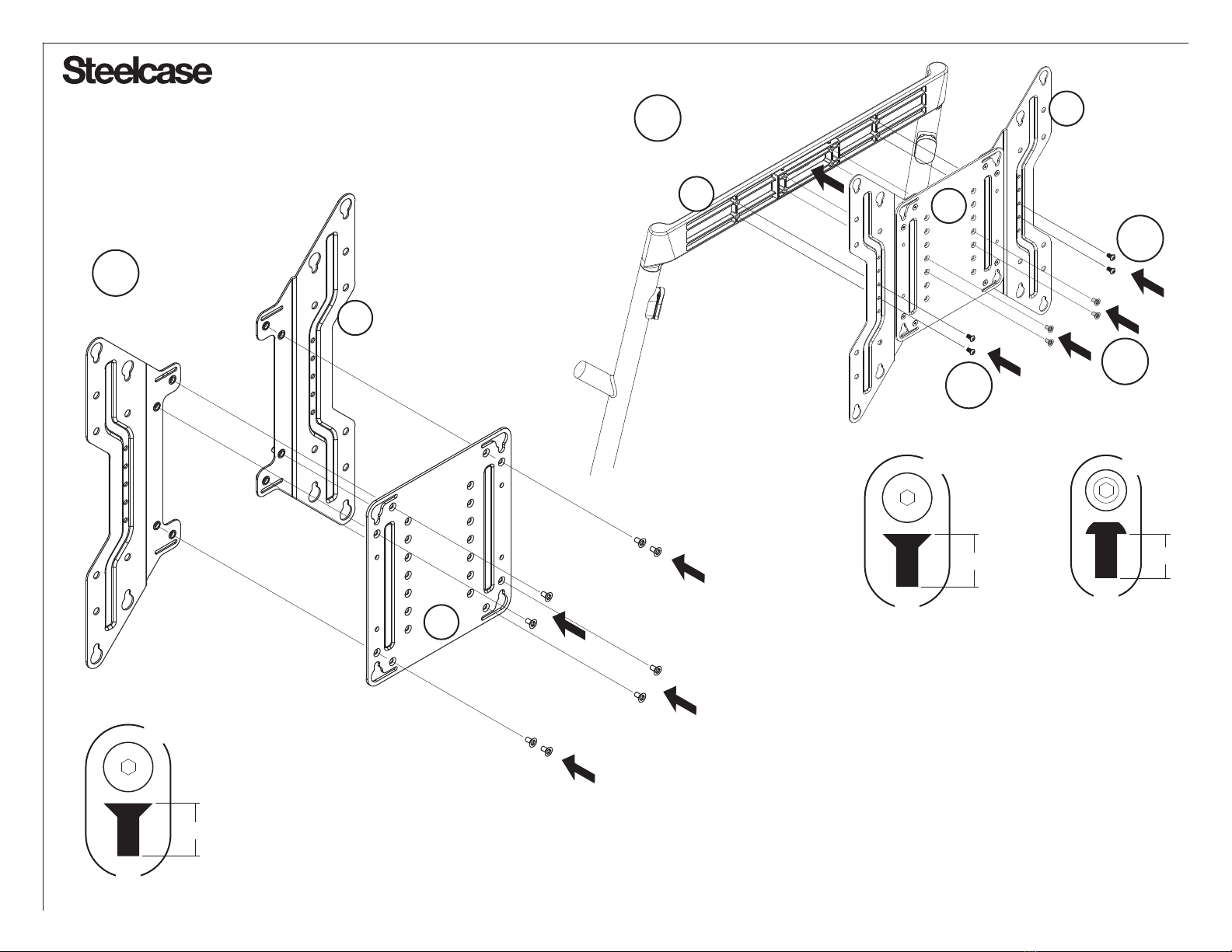 Steelcase