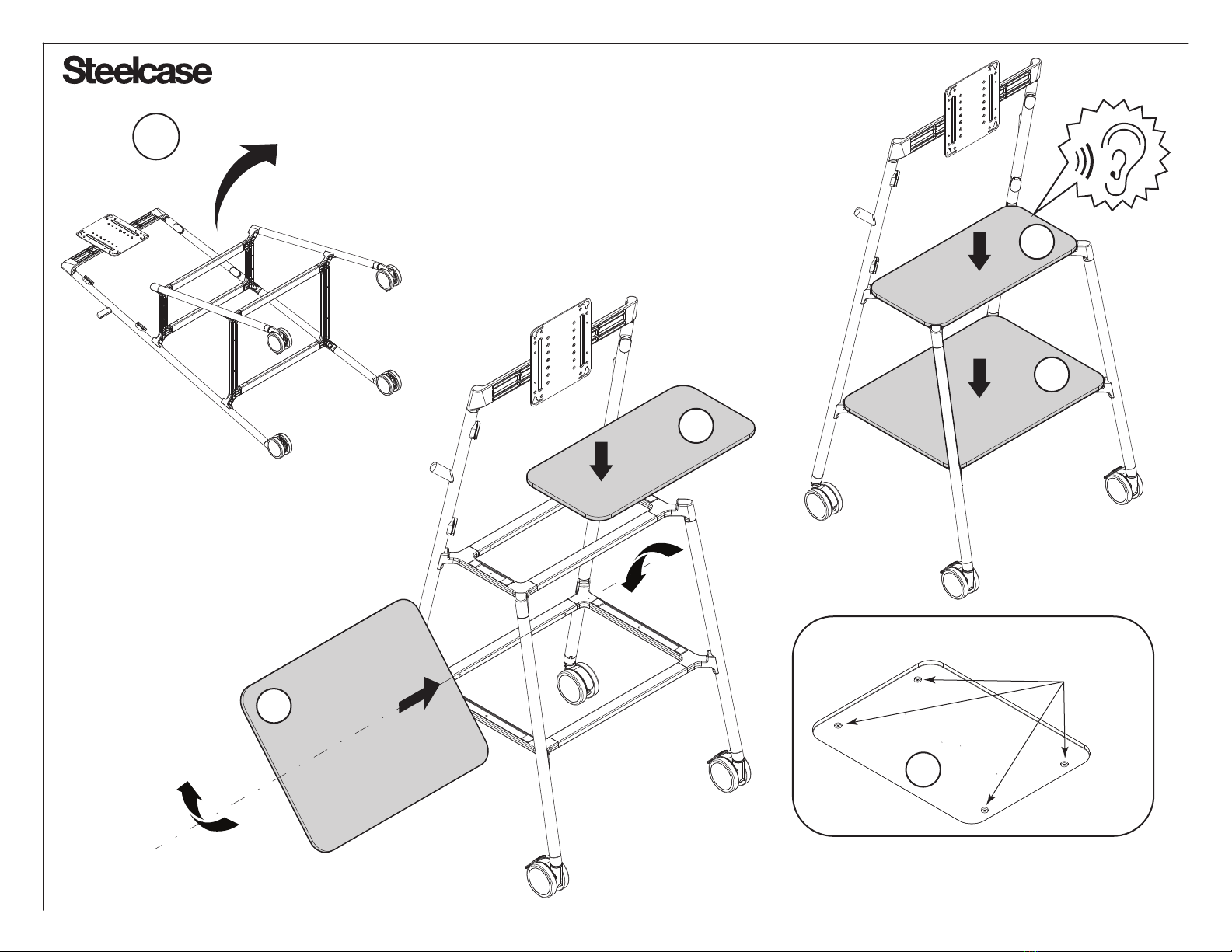 Steelcase