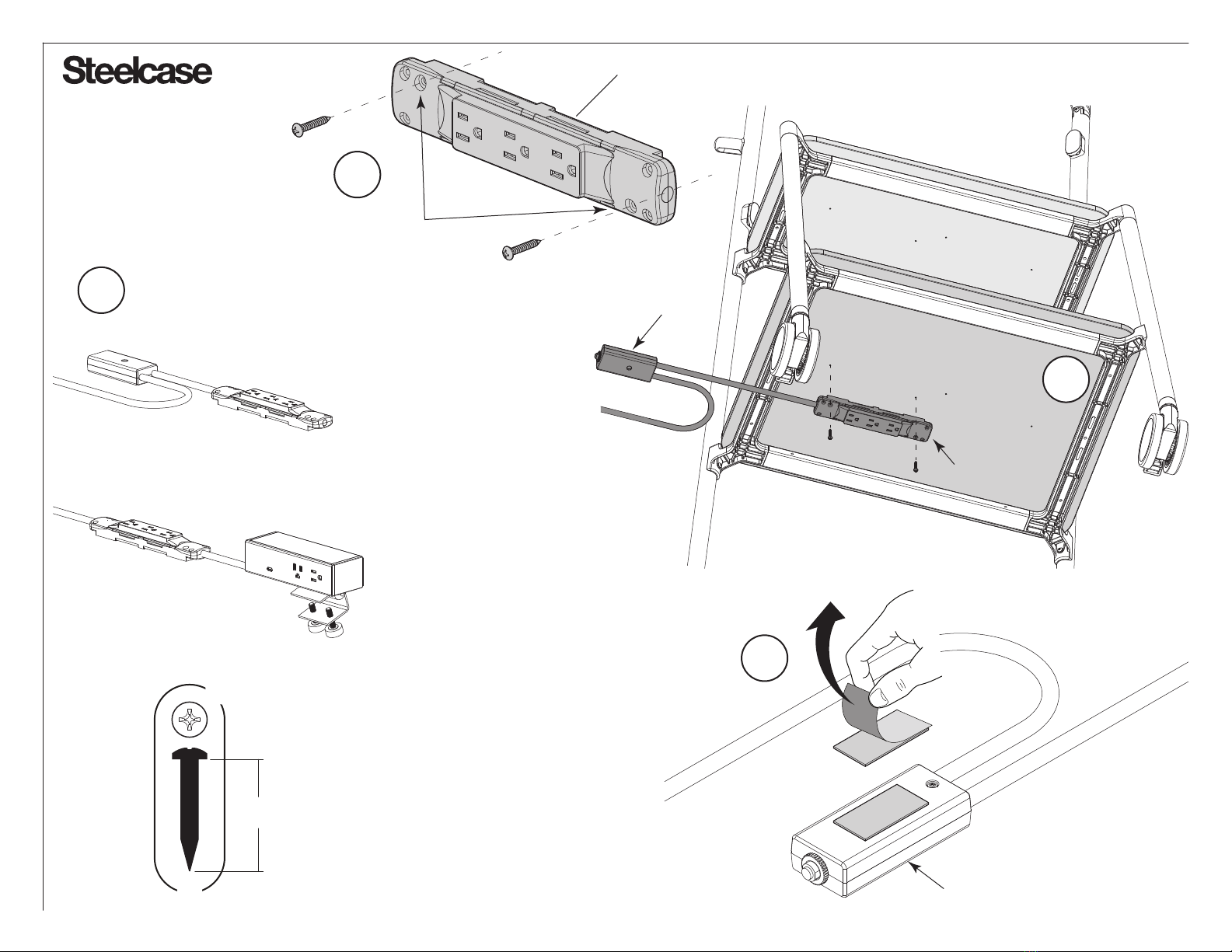 Steelcase