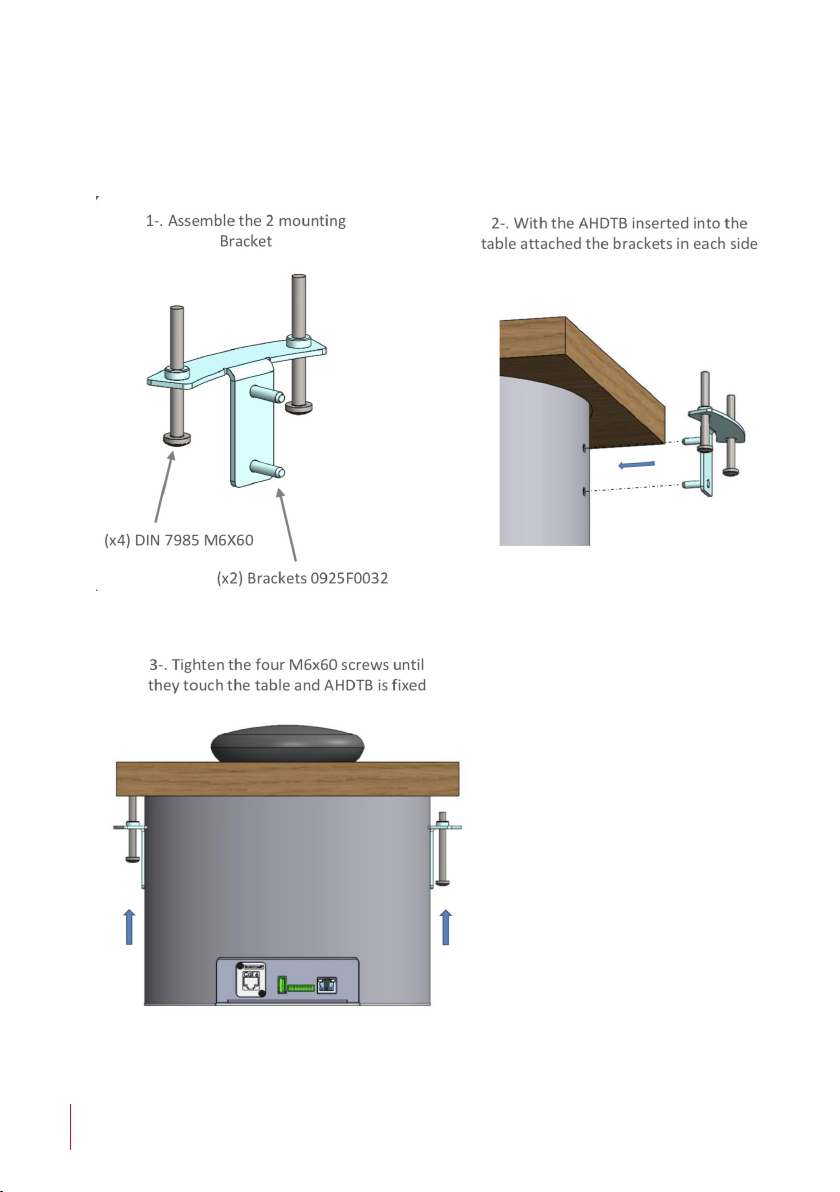 1-. Assemble the 2 mounting Bracket

(x4) DIN 7985 M6X60

(x2) Brackets 0925F0032

2-. With the AHDTB inserted into the table attached the brackets in each side

3-. Tighten the four M6x60 screws until they touch the table and AHDTB is fixed