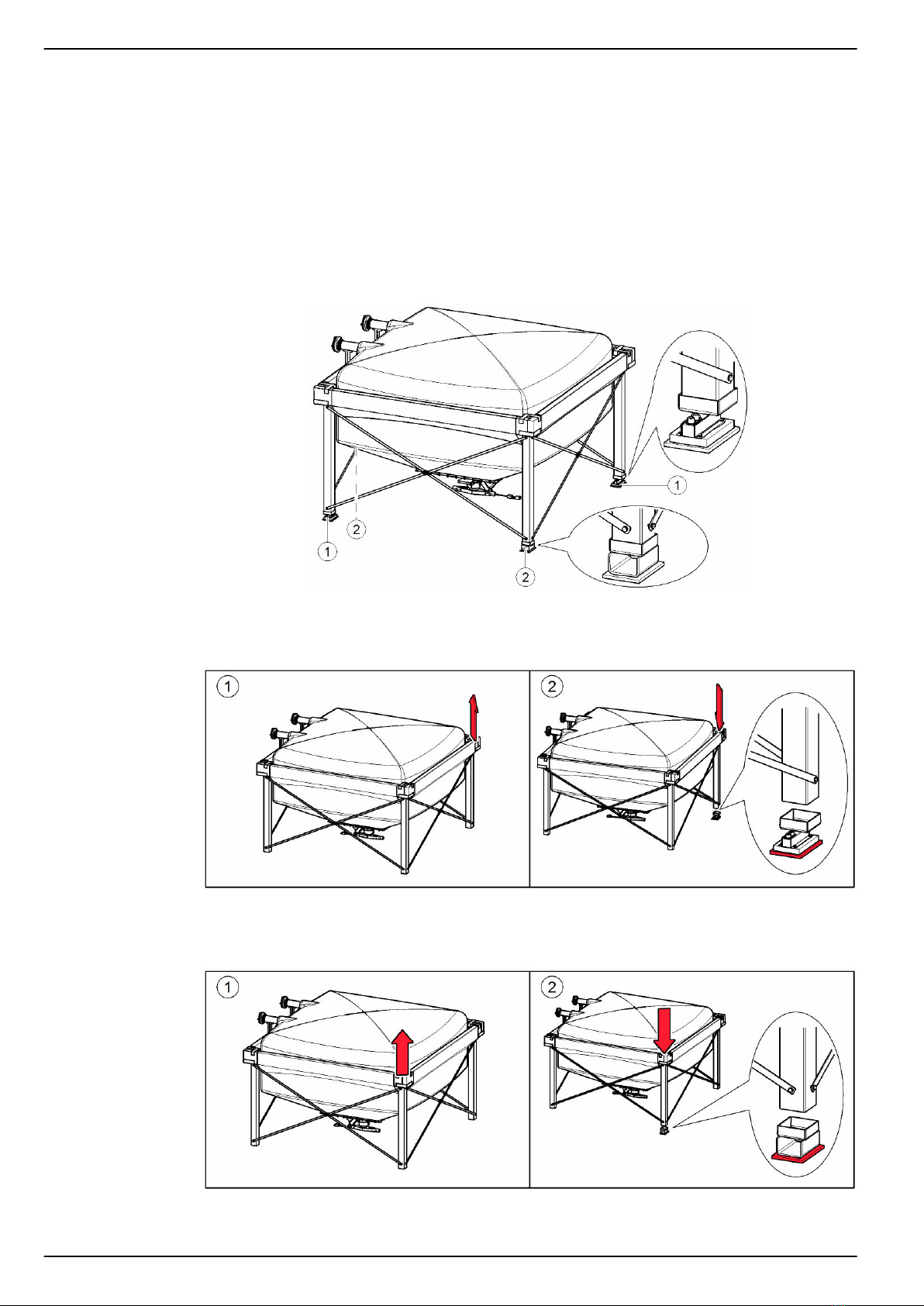 1
2
1
2

1

2

1

2