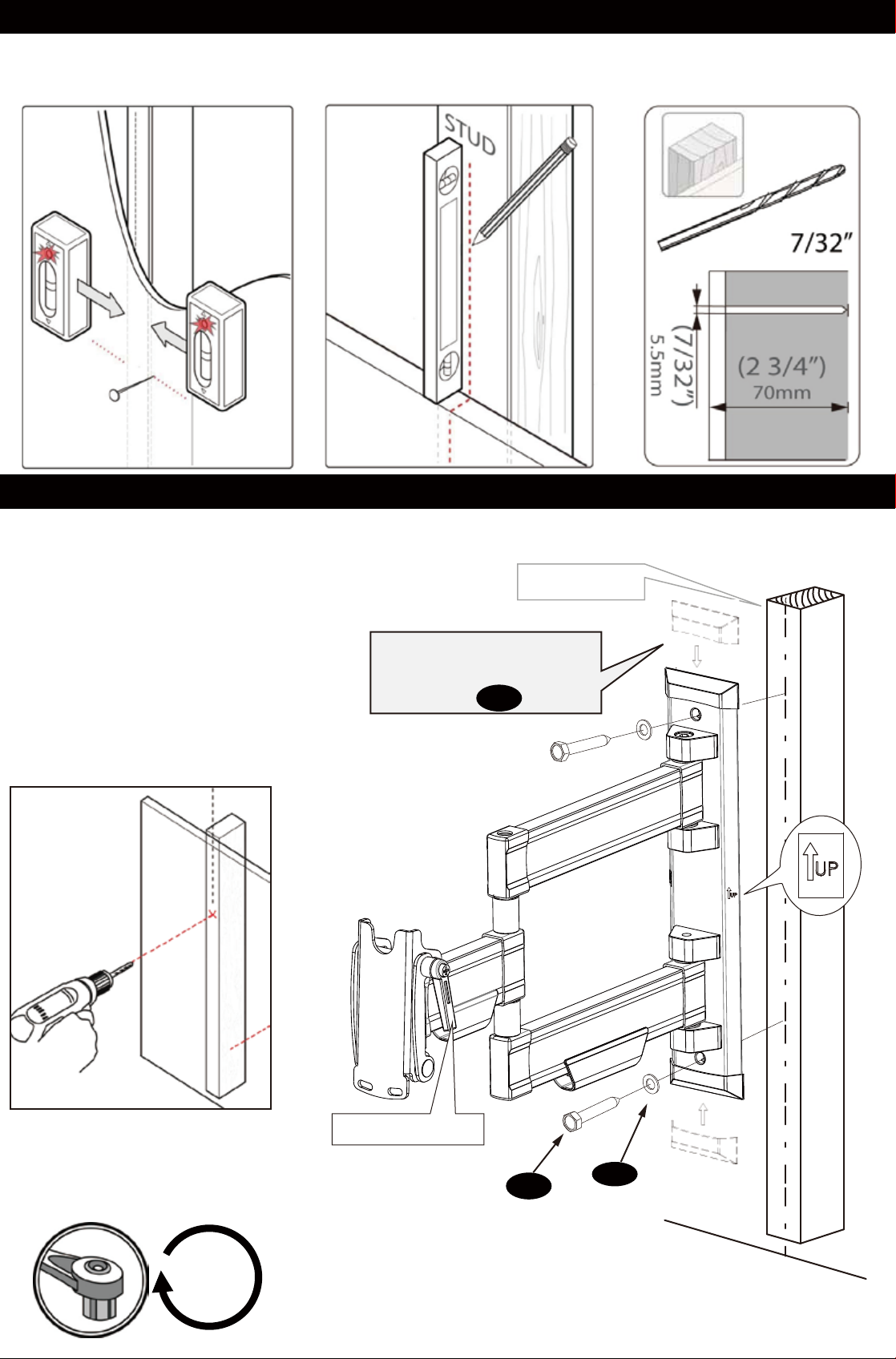 STUD

7/32"

(7/32")
5.5mm

(2 3/4")
70mm

UP

UP