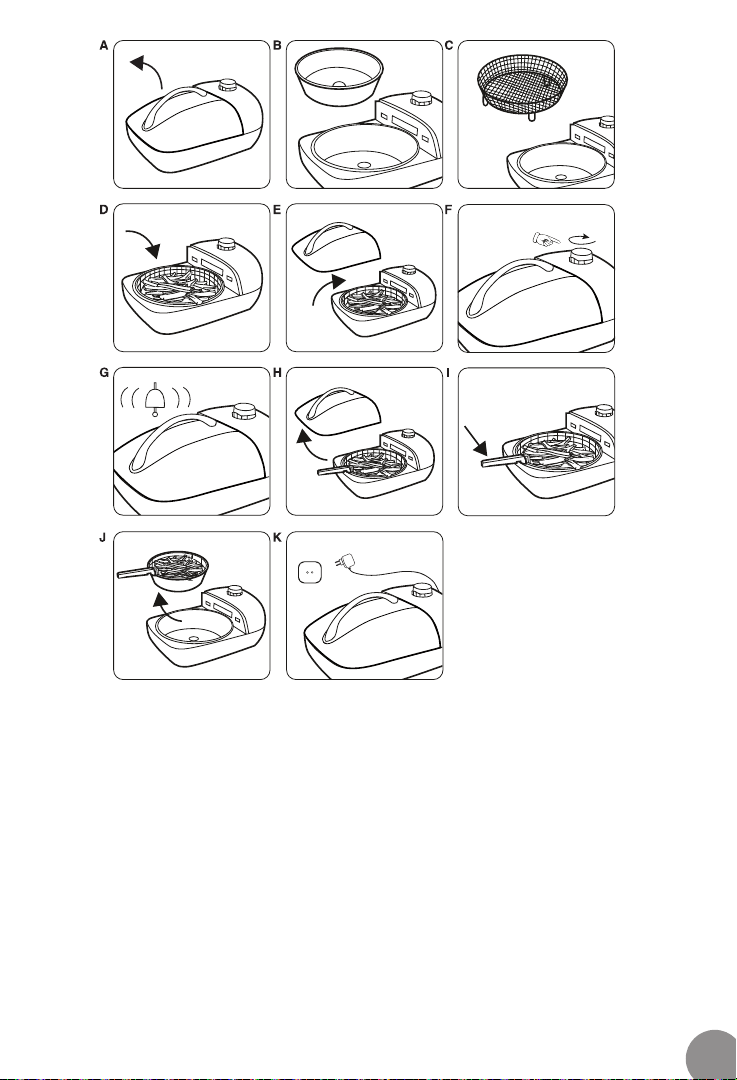 A
B
C
D
E
F
G
H
I
J
K