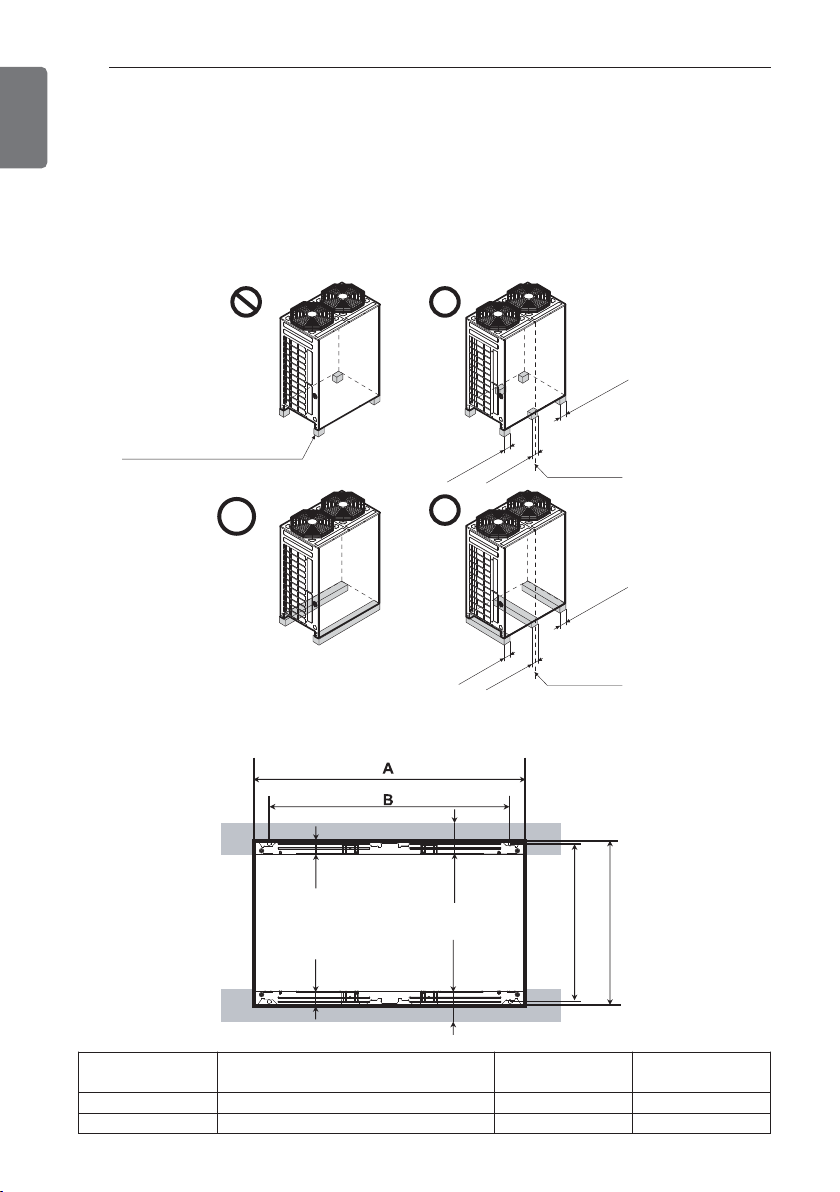 A

B