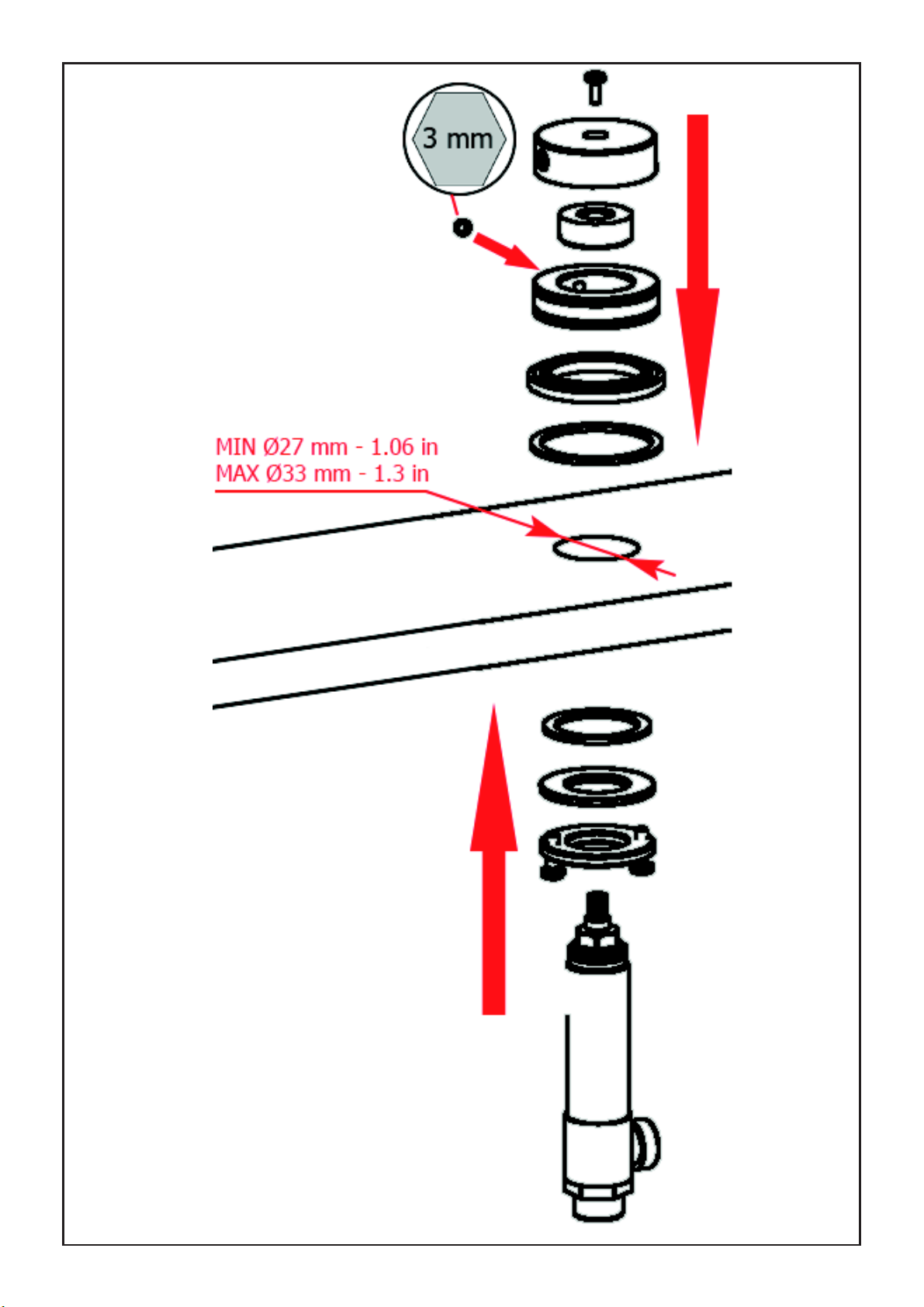 3 mm

MIN Ø27 mm - 1.06 in
MAX Ø33 mm - 1.3 in