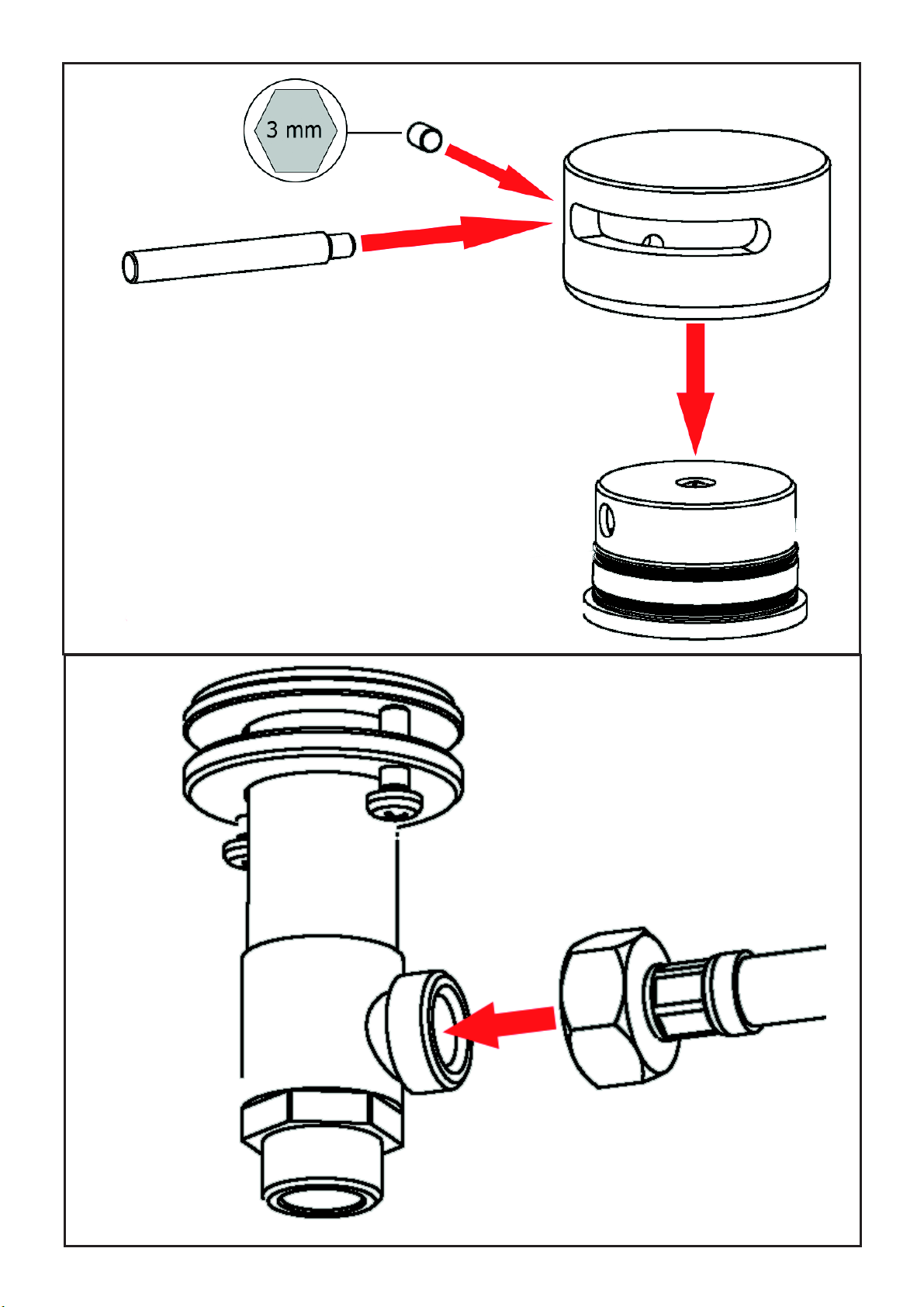 3 mm