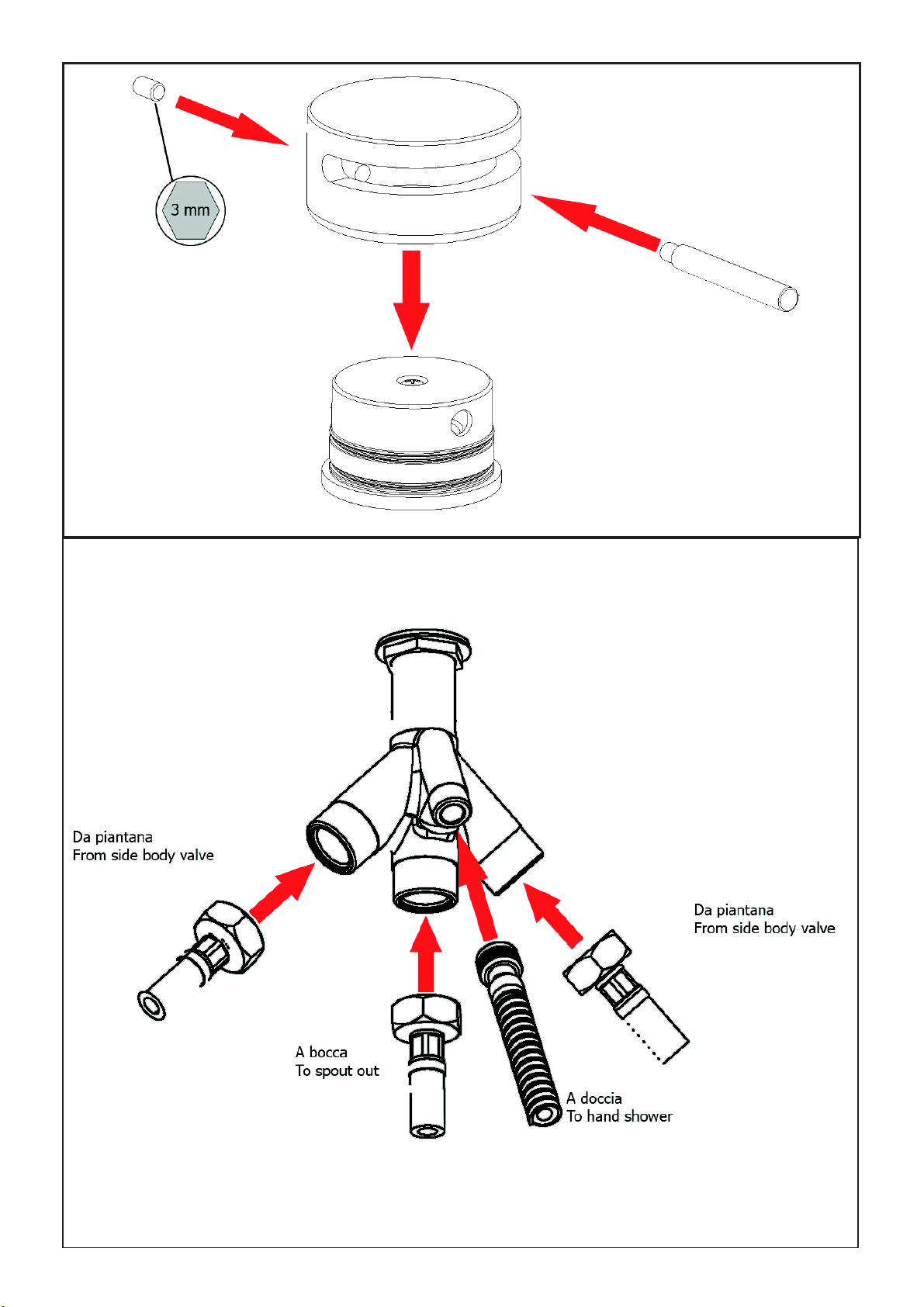 3 mm

Da piantana
From side body valve

Da piantana
From side body valve

A bocca
To spout out

A doccia
To hand shower