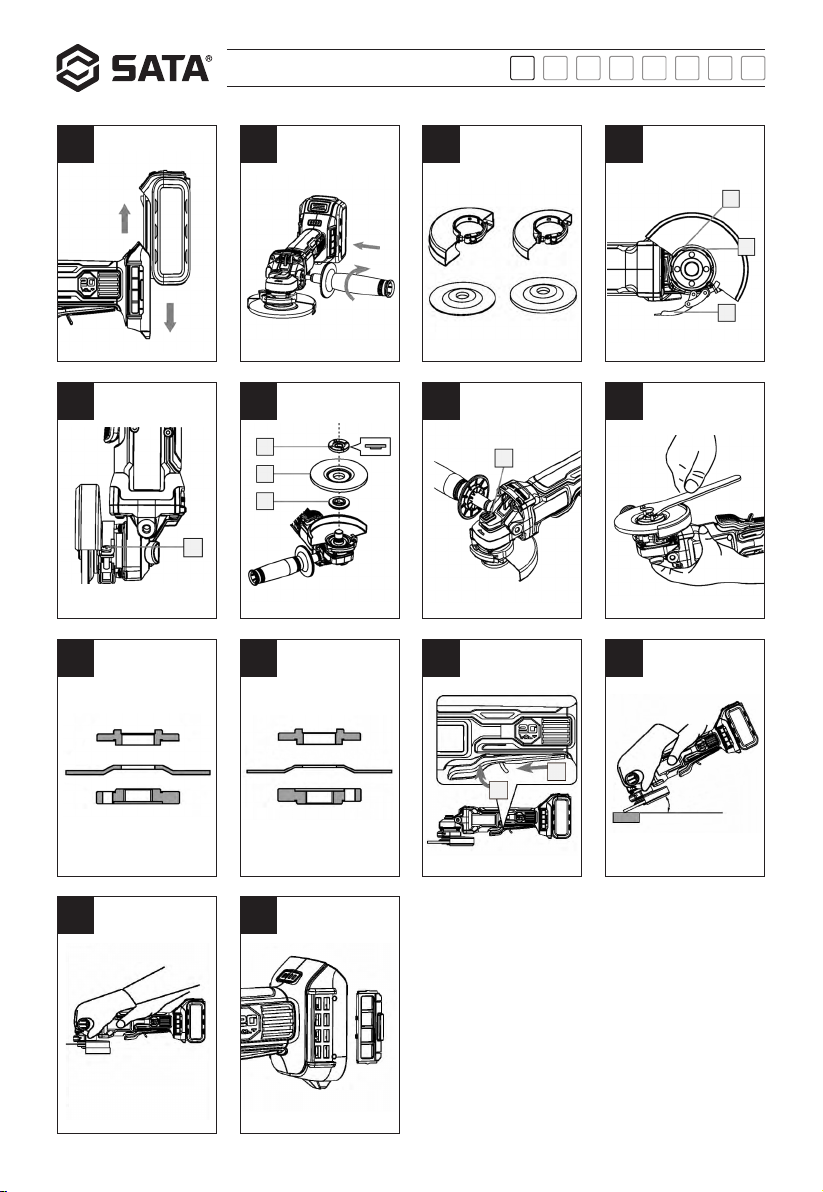 SATA®