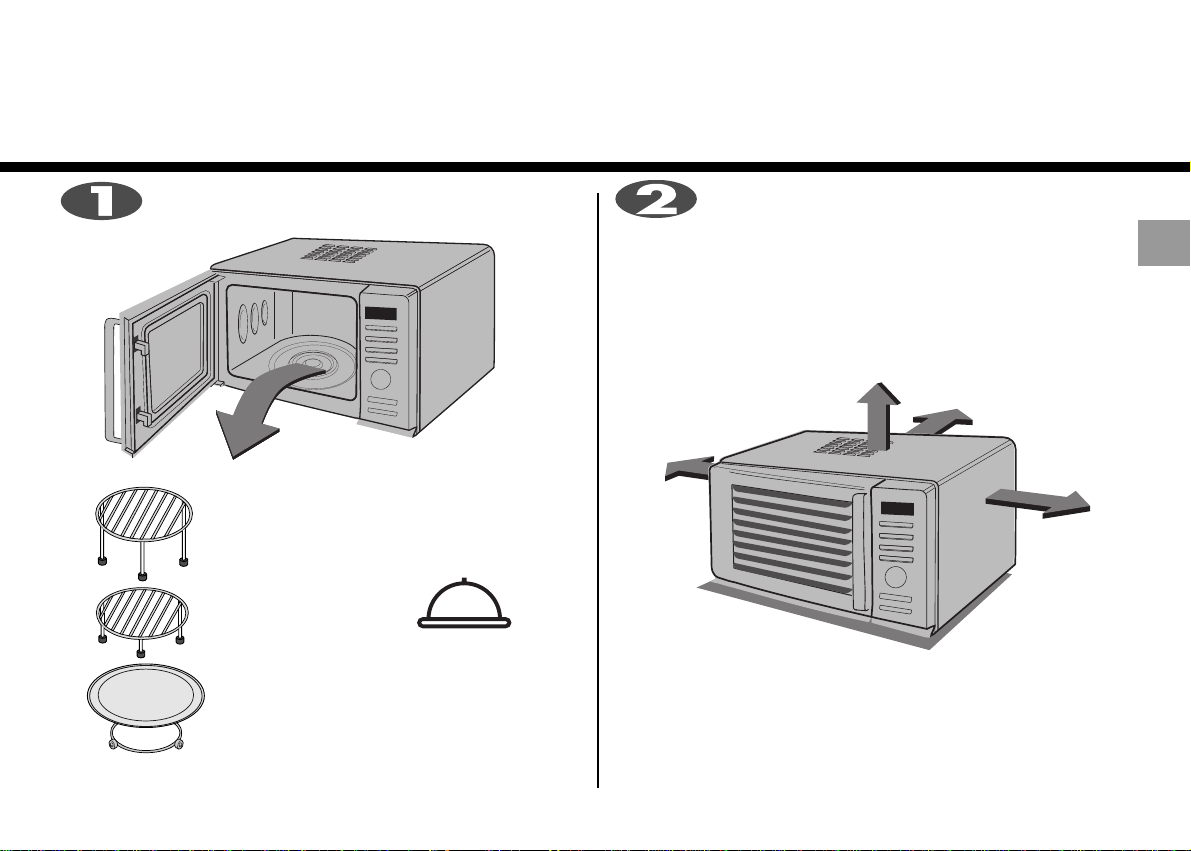 1

2