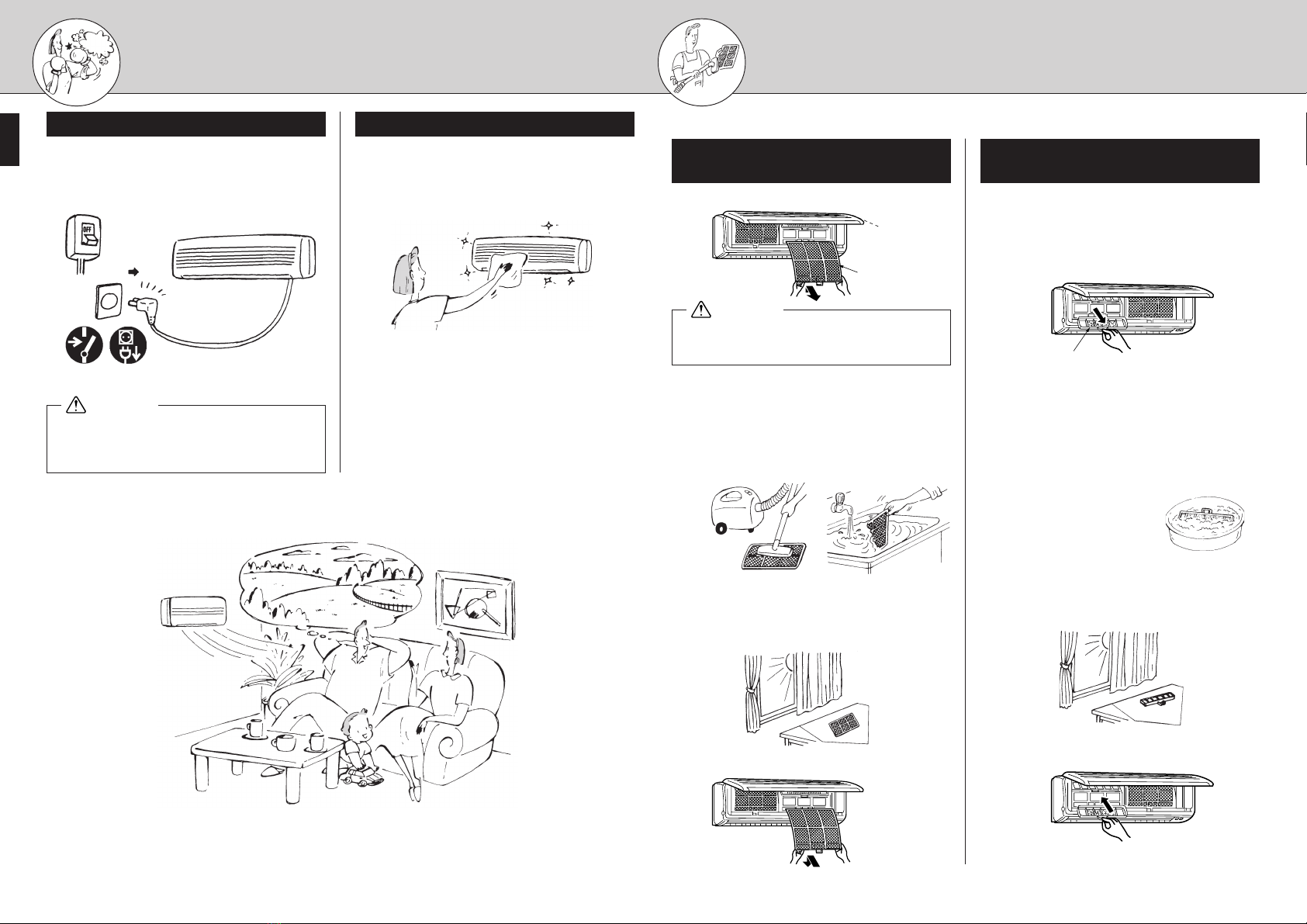 OFF